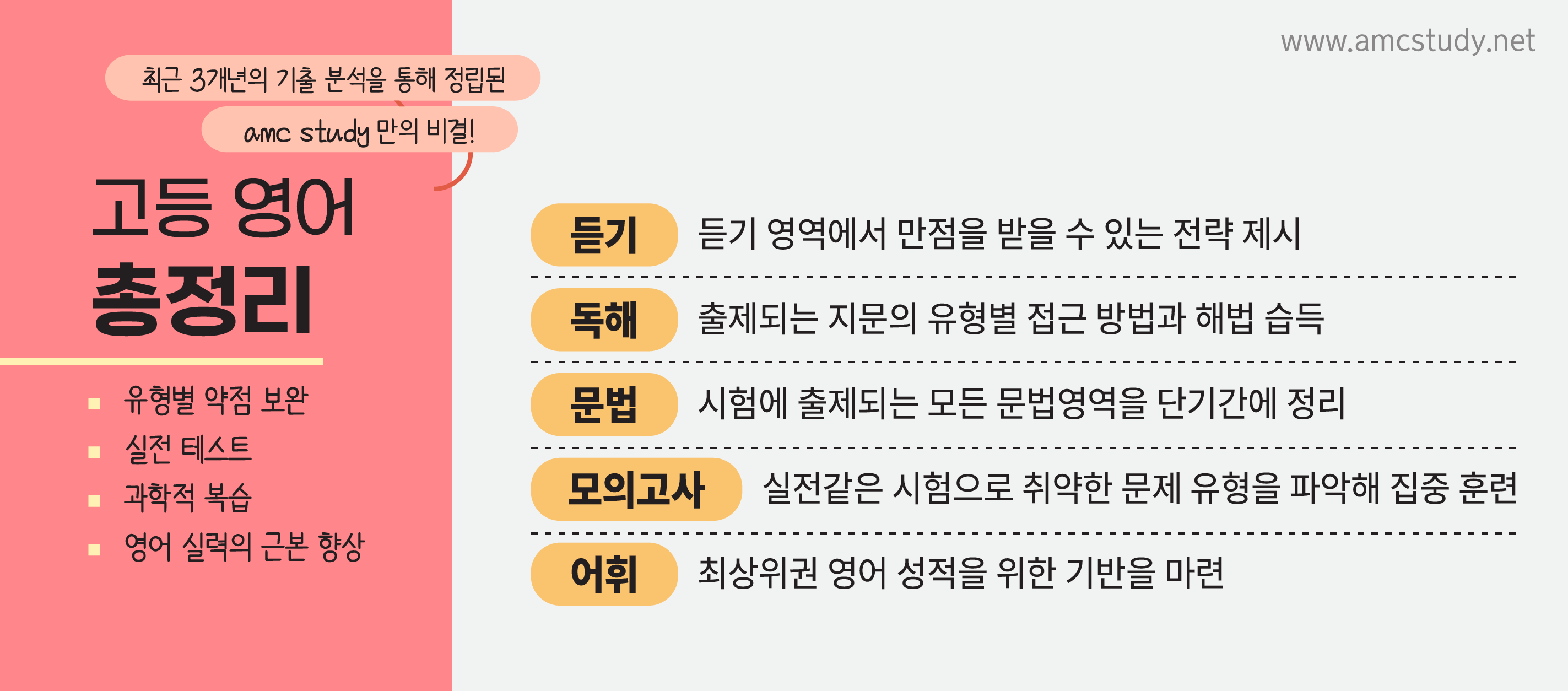 최근 3개년의 기출 분석을 통해 정립된

amc study 만의 비결!

고등 영어
총정리

• 유형별 약점 보완
• 실전 테스트
• 과학적 복습
• 영어 실력의 근본 향상

www.amcstudy.net

듣기 듣기 영역에서 만점을 받을 수 있는 전략 제시

독해 출제되는 지문의 유형별 접근 방법과 해법 습득

문법 시험에 출제되는 모든 문법영역을 단기간에 정리

모의고사 실전같은 시험으로 취약한 문제 유형을 파악해 집중 훈련

어휘 최상위권 영어 성적을 위한 기반을 마련