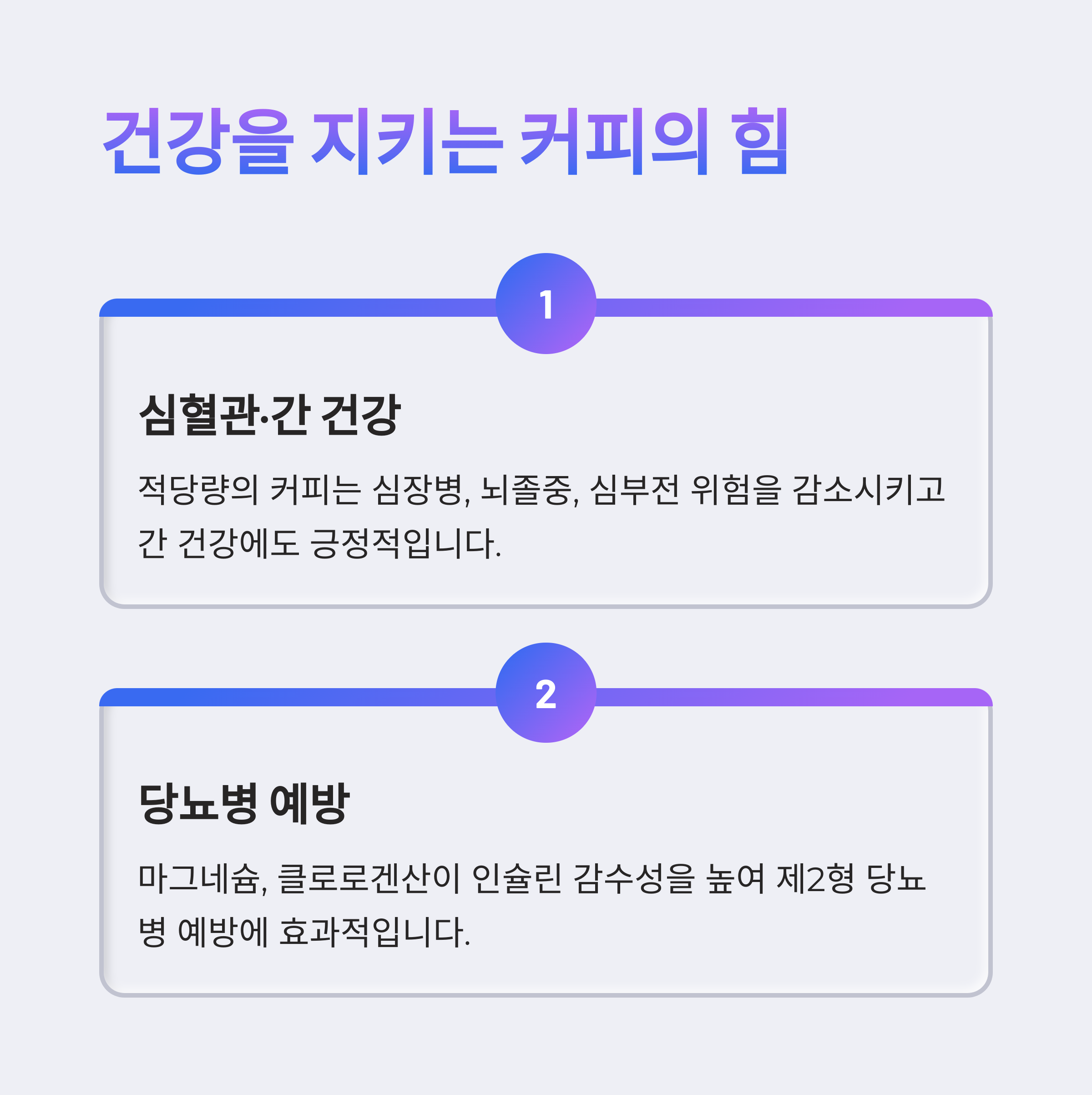 건강을 지키는 커피의 힘

1

심혈관·간 건강

적당량의 커피는 심장병, 뇌졸중, 심부전 위험을 감소시키고 간 건강에도 긍정적입니다.

2

당뇨병 예방

마그네슘, 클로로겐산이 인슐린 감수성을 높여 제2형 당뇨병 예방에 효과적입니다.