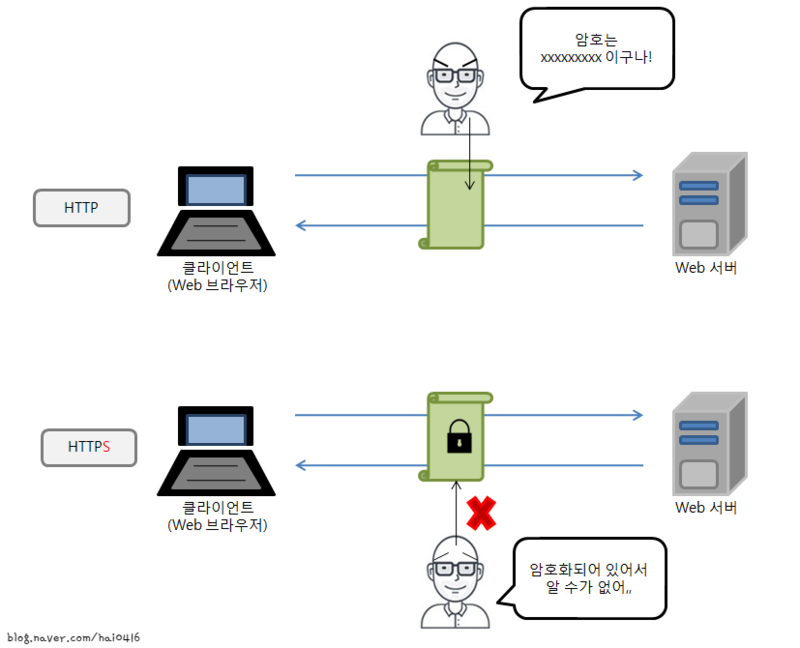 암호는
xxxxxxxxx 이구나!

HTTP

클라이언트
(Web 브라우저)

Web 서버

HTTPS

클라이언트
(Web 브라우저)

Web 서버

암호화되어 있어서
알 수가 없어,,

blog.naver.com/hai0416