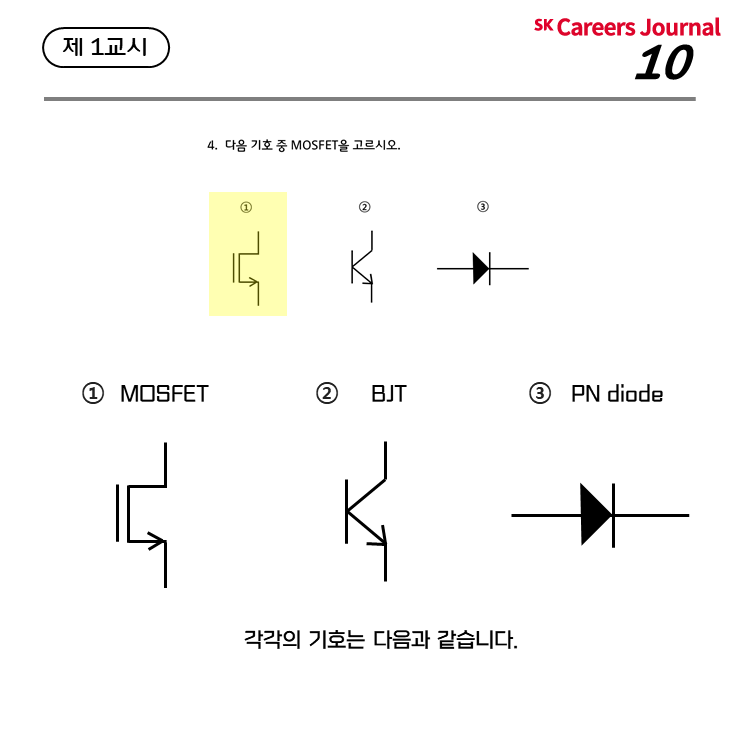 제 1교시

SK Careers Journal
10

4. 다음 기호 중 MOSFET을 고르시오.

①
②
③

① MOSFET
② BJT
③ PN diode

각각의 기호는 다음과 같습니다.