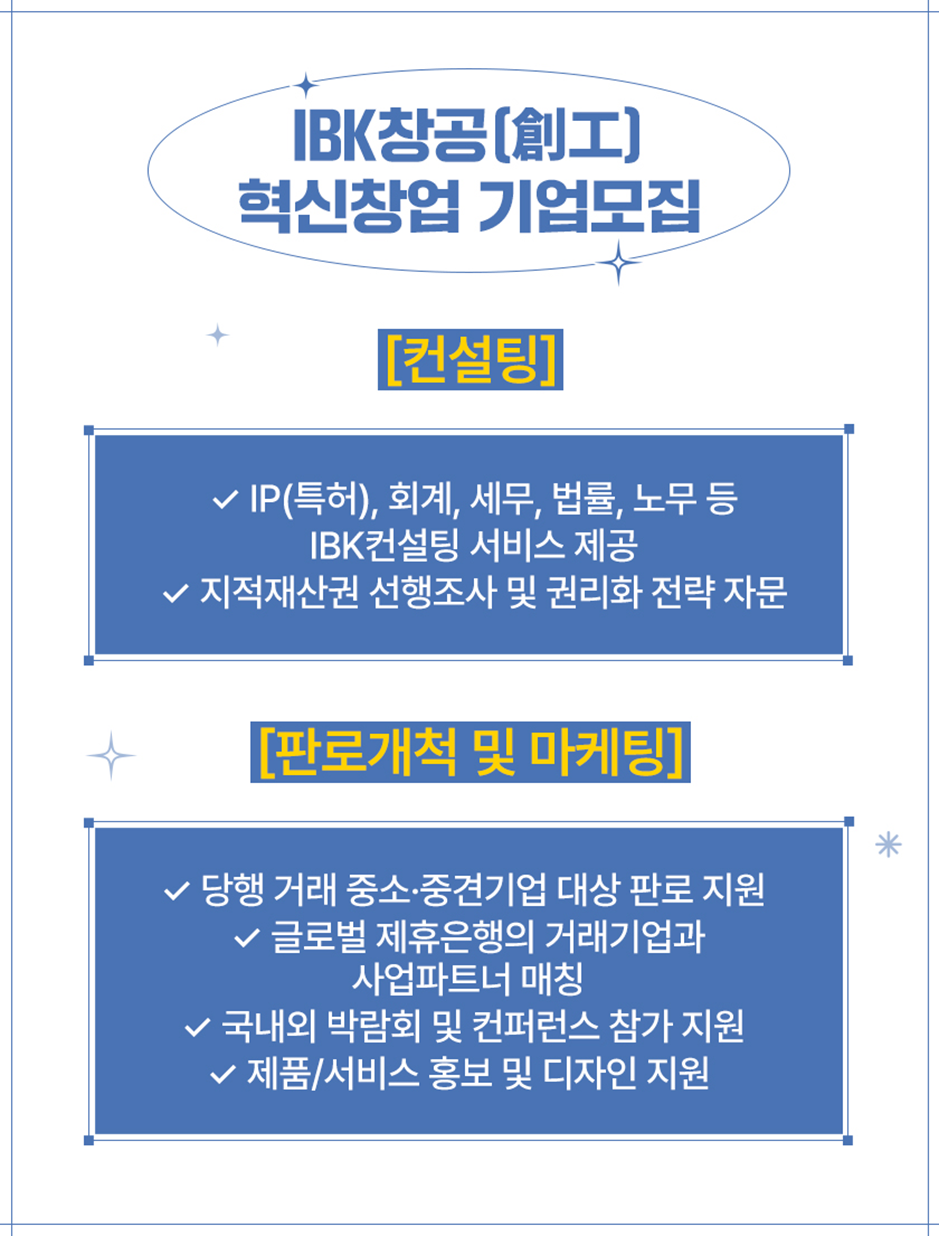 IBK창공(創工)
혁신창업 기업모집

[컨설팅]

✓ IP(특허), 회계, 세무, 법률, 노무 등 IBK컨설팅 서비스 제공
✓ 지적재산권 선행조사 및 권리화 전략 자문

[판로개척 및 마케팅]

✓ 당행 거래 중소·중견기업 대상 판로 지원
✓ 글로벌 제휴은행의 거래기업과 사업파트너 매칭
✓ 국내외 박람회 및 컨퍼런스 참가 지원
✓ 제품/서비스 홍보 및 디자인 지원