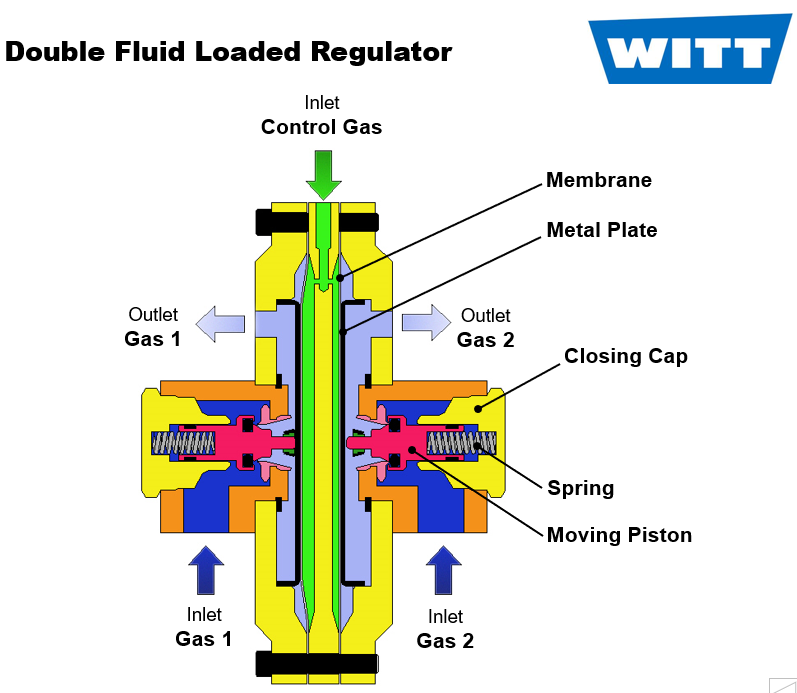 Double Fluid Loaded Regulator

WITT

Inlet
Control Gas

Membrane

Metal Plate

Outlet
Gas 1

Outlet
Gas 2

Closing Cap

Spring

Moving Piston

Inlet
Gas 1

Inlet
Gas 2