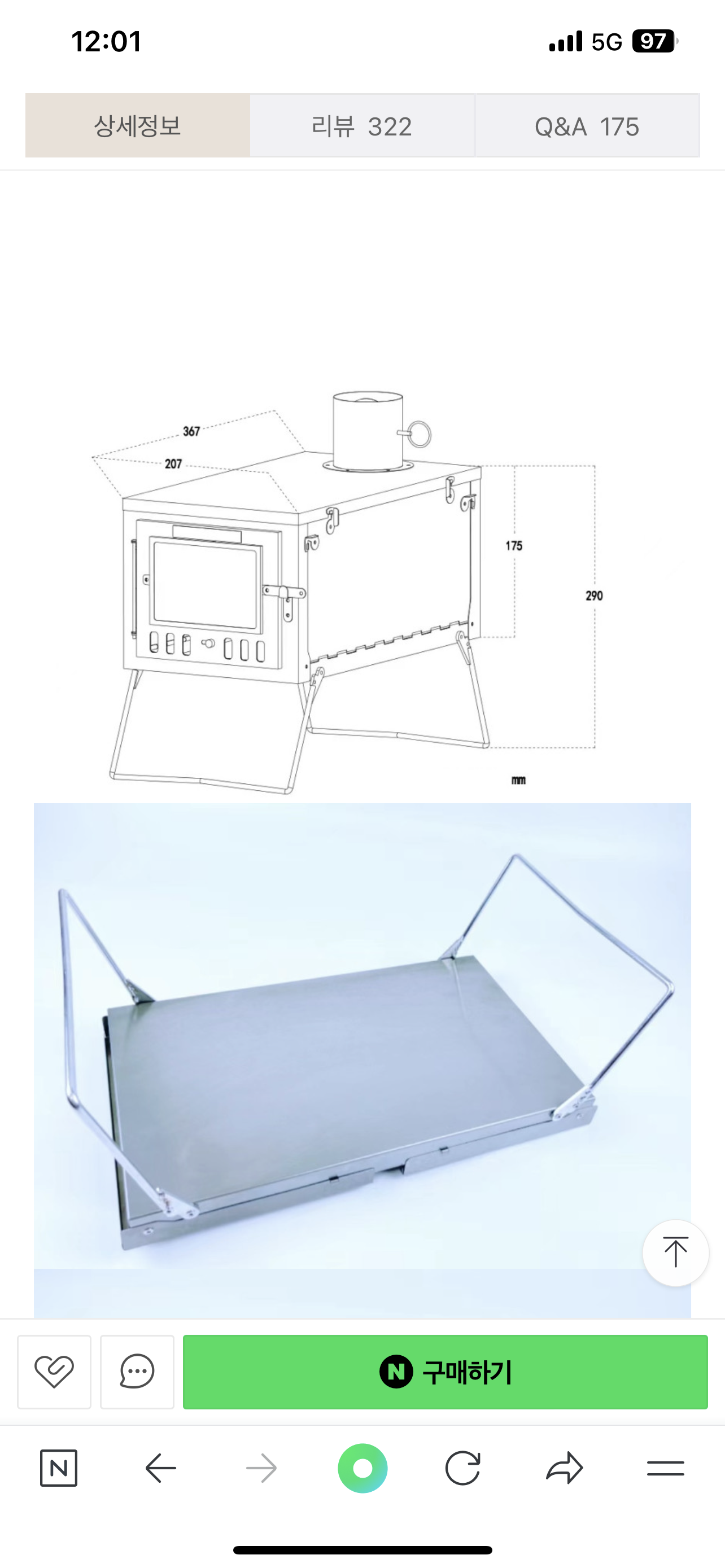 12:01

5G 97

상세정보

리뷰 322

Q&A 175

367

207

175

290

mm

N 구매하기

N