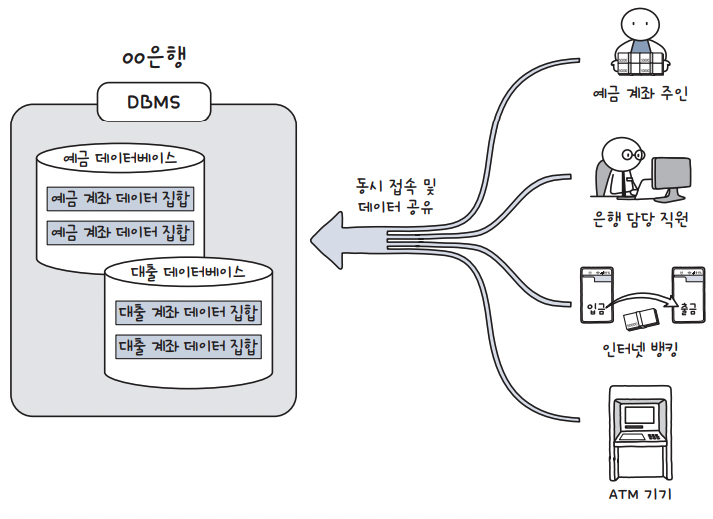 oo은행

DBMS

예금 데이터베이스

예금 계좌 데이터 집합

예금 계좌 데이터 집합

대출 데이터베이스

대출 계좌 데이터 집합

대출 계좌 데이터 집합

동시 접속 및 데이터 공유

예금 계좌 주인

은행 담당 직원

입금

출금

인터넷 뱅킹

ATM 기기