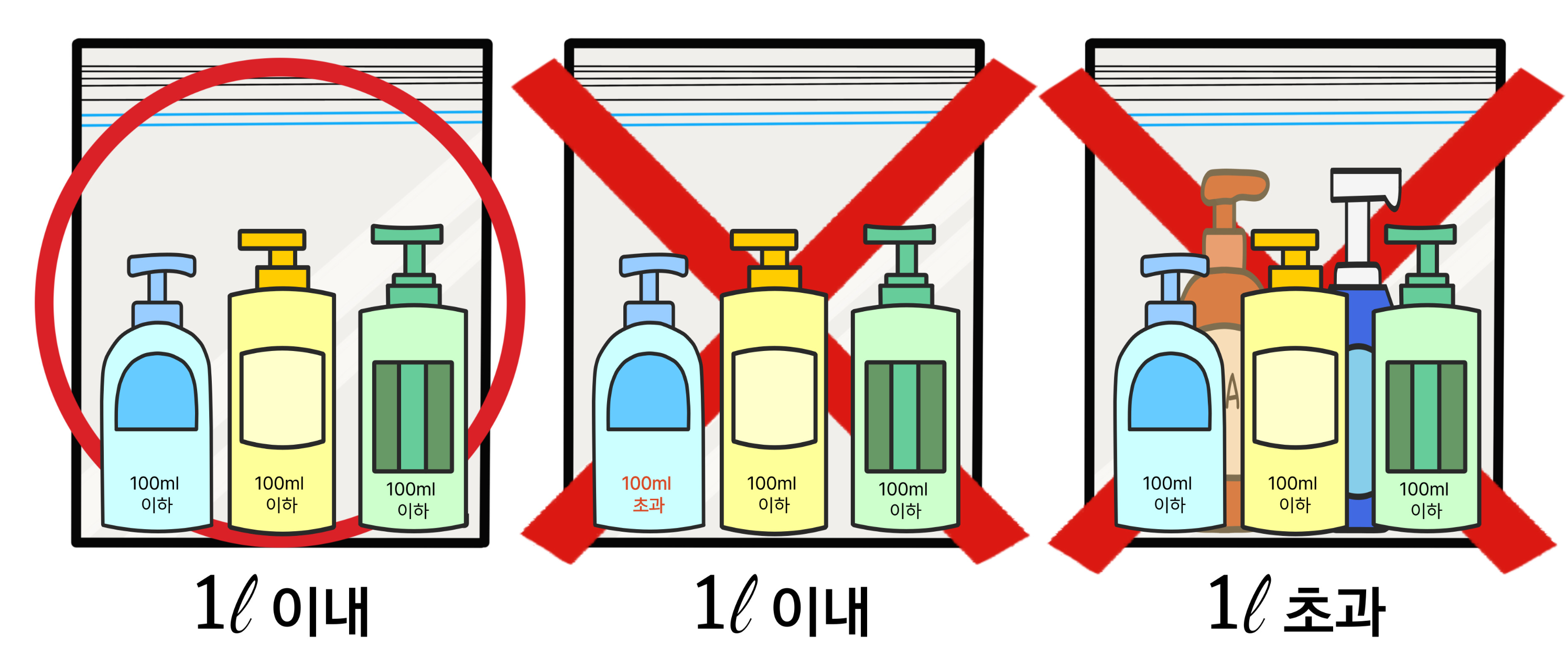 100ml 이하

100ml 이하

100ml 이하

1ℓ 이내

100ml 초과

100ml 이하

100ml 이하

1ℓ 이내

100ml 이하

100ml 이하

100ml 이하

1ℓ 초과