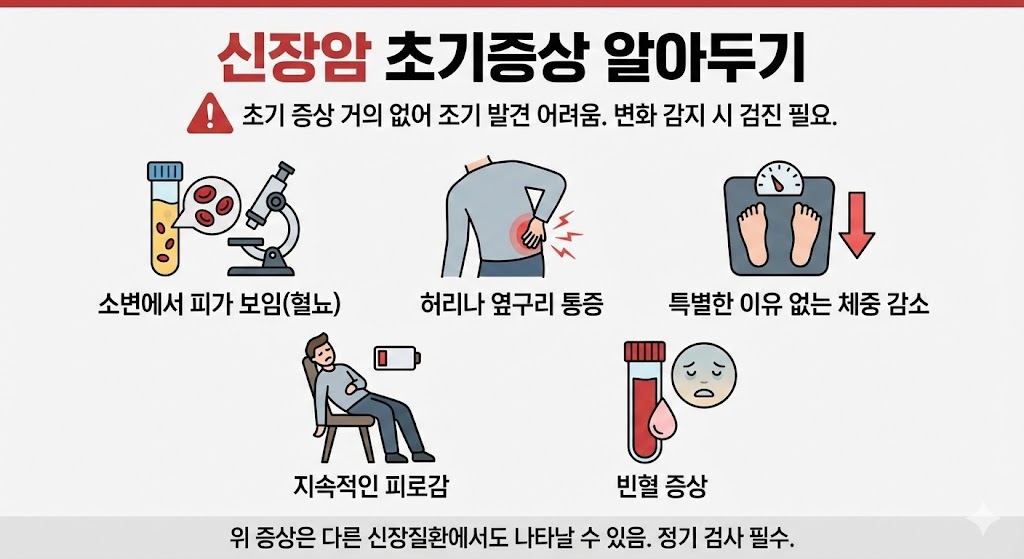 신장암 초기증상 알아두기

초기 증상 거의 없어 조기 발견 어려움. 변화 감지 시 검진 필요.

소변에서 피가 보임(혈뇨)

허리나 옆구리 통증

특별한 이유 없는 체중 감소

지속적인 피로감

빈혈 증상

위 증상은 다른 신장질환에서도 나타날 수 있음. 정기 검사 필수.