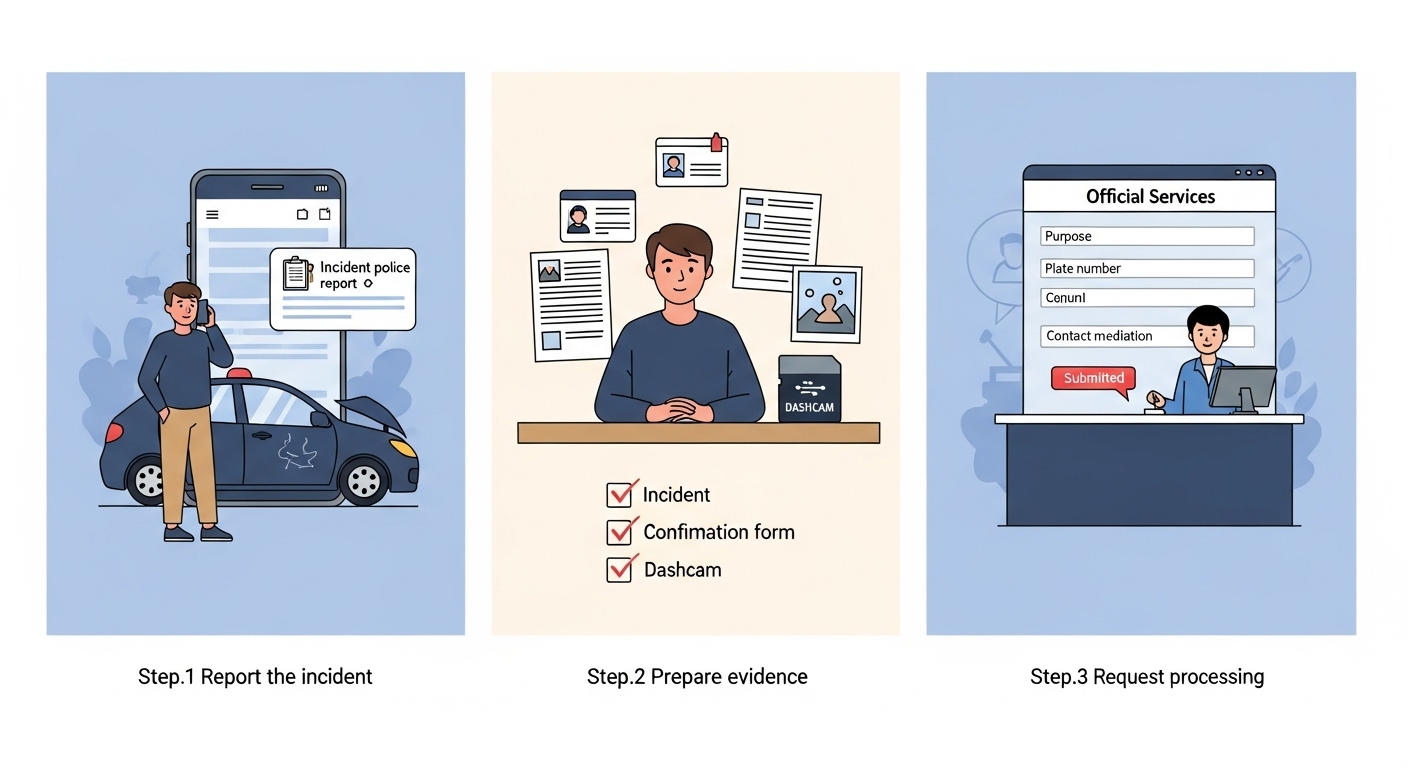 Incident police report

Step.1 Report the incident

DASHCAM

Incident

Confimation form

Dashcam

Step.2 Prepare evidence

Official Services

Purpose

Plate number

Cenunl

Contact mediation

Submitted

Step.3 Request processing