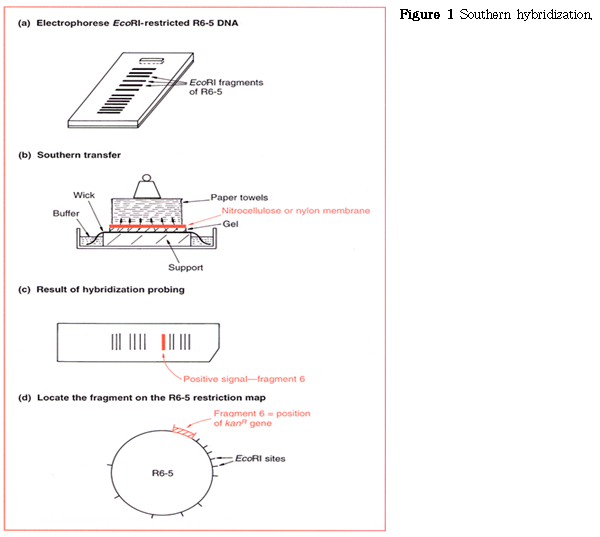 (a) Electrophorese EcoRI-restricted R6-5 DNA

EcoRI fragments of R6-5

(b) Southern transfer

Wick

Buffer

Paper towels

Nitrocellulose or nylon membrane

Gel

Support

(c) Result of hybridization probing

Positive signal—fragment 6

(d) Locate the fragment on the R6-5 restriction map

Fragment 6 = position of $kan^R$ gene

EcoRI sites

R6-5

Figure 1 Southern hybridization.