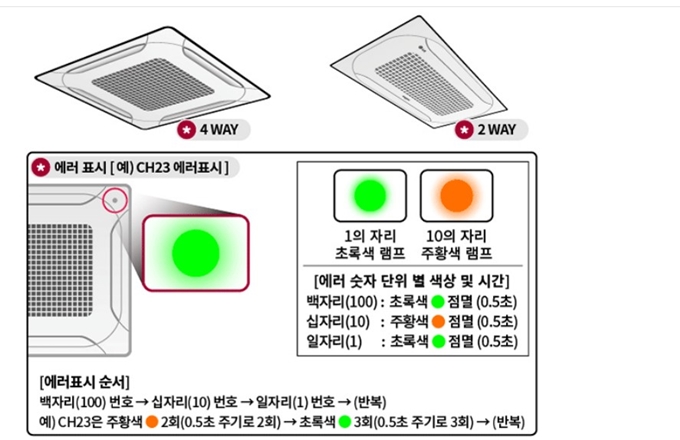 4 WAY

2 WAY

에러 표시 [ 예) CH23 에러표시 ]

1의 자리
초록색 램프

10의 자리
주황색 램프

[에러 숫자 단위 별 색상 및 시간]
백자리(100) : 초록색 점멸 (0.5초)
십자리(10) : 주황색 점멸 (0.5초)
일자리(1) : 초록색 점멸 (0.5초)

[에러표시 순서]
백자리(100) 번호 → 십자리(10) 번호 → 일자리(1) 번호 → (반복)
예) CH23은 주황색 2회(0.5초 주기로 2회) → 초록색 3회(0.5초 주기로 3회) → (반복)