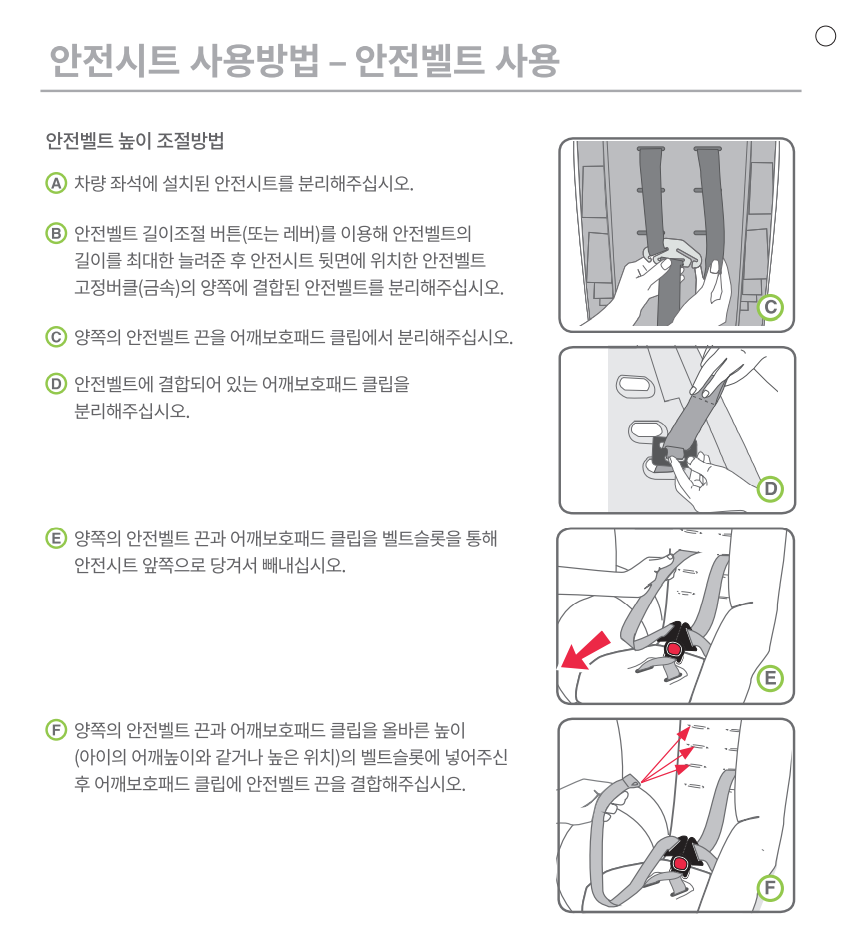 안전시트 사용방법 – 안전벨트 사용

안전벨트 높이 조절방법

A 차량 좌석에 설치된 안전시트를 분리해주십시오.

B 안전벨트 길이조절 버튼(또는 레버)를 이용해 안전벨트의 길이를 최대한 늘려준 후 안전시트 뒷면에 위치한 안전벨트 고정버클(금속)의 양쪽에 결합된 안전벨트를 분리해주십시오.

C 양쪽의 안전벨트 끈을 어깨보호패드 클립에서 분리해주십시오.

D 안전벨트에 결합되어 있는 어깨보호패드 클립을 분리해주십시오.

E 양쪽의 안전벨트 끈과 어깨보호패드 클립을 벨트슬롯을 통해 안전시트 앞쪽으로 당겨서 빼내십시오.

F 양쪽의 안전벨트 끈과 어깨보호패드 클립을 올바른 높이 (아이의 어깨높이와 같거나 높은 위치)의 벨트슬롯에 넣어주신 후 어깨보호패드 클립에 안전벨트 끈을 결합해주십시오.

C

D

E

F