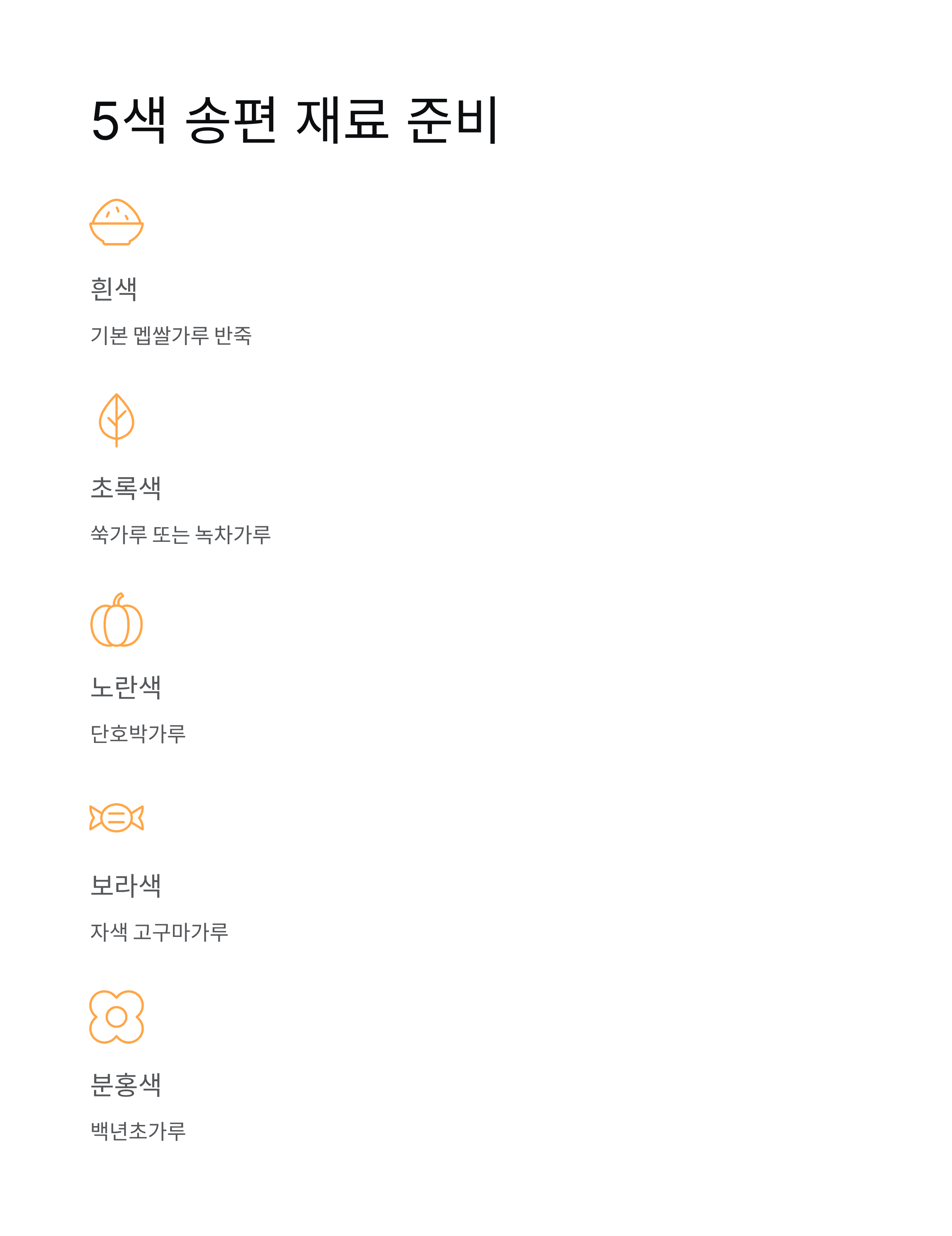 5색 송편 재료 준비

흰색

기본 멥쌀가루 반죽

초록색

쑥가루 또는 녹차가루

노란색

단호박가루

보라색

자색 고구마가루

분홍색

백년초가루