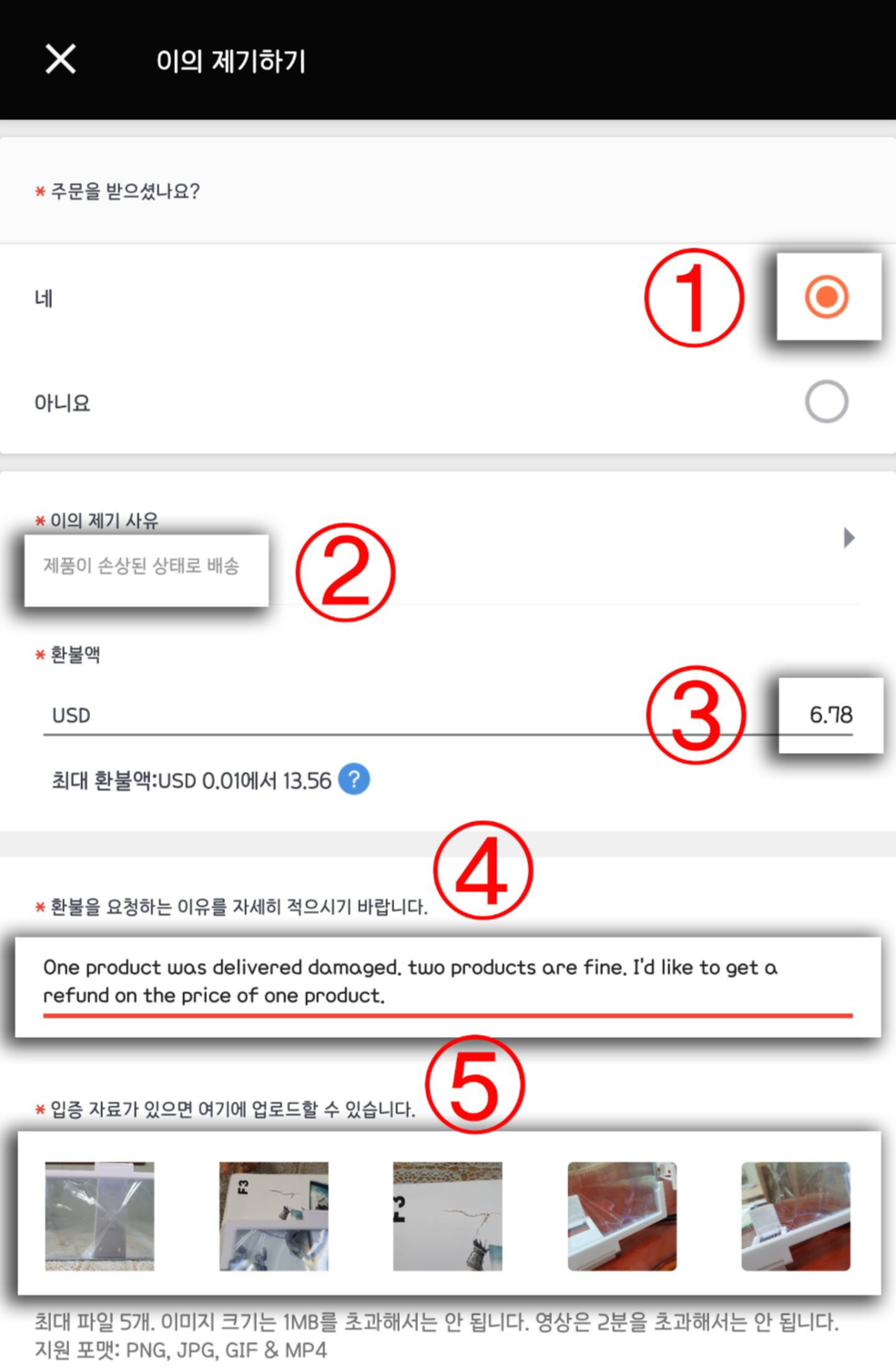 이의 제기하기

* 주문을 받으셨나요?

네

①

아니요

* 이의 제기 사유

제품이 손상된 상태로 배송

②

* 환불액

USD

③

6.78

최대 환불액:USD 0.01에서 13.56 ?

④

* 환불을 요청하는 이유를 자세히 적으시기 바랍니다.

One product was delivered damaged. two products are fine. I'd like to get a refund on the price of one product.

⑤

* 입증 자료가 있으면 여기에 업로드할 수 있습니다.

F3

F3

최대 파일 5개. 이미지 크기는 1MB를 초과해서는 안 됩니다. 영상은 2분을 초과해서는 안 됩니다.
지원 포맷: PNG, JPG, GIF & MP4