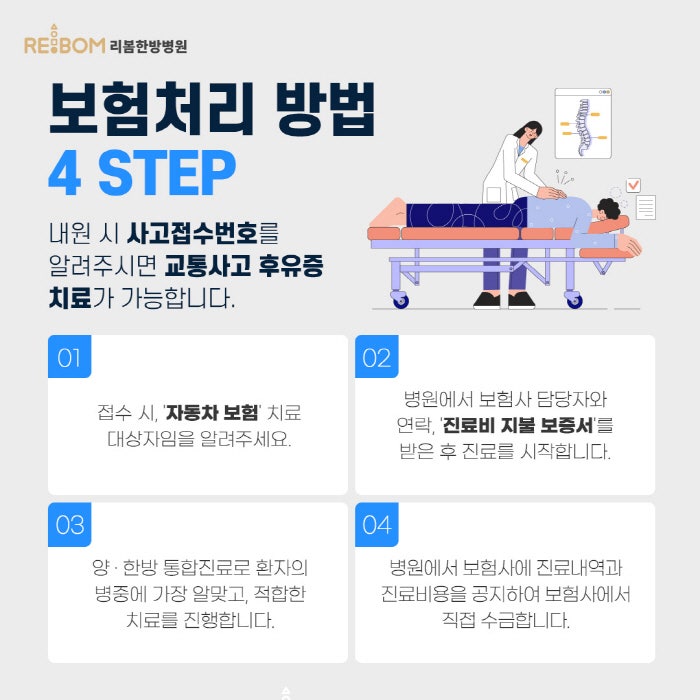 REBOM 리봄한방병원

보험처리 방법
4 STEP

내원 시 사고접수번호를 알려주시면 교통사고 후유증 치료가 가능합니다.

01

접수 시, '자동차 보험' 치료 대상자임을 알려주세요.

02

병원에서 보험사 담당자와 연락, '진료비 지불 보증서'를 받은 후 진료를 시작합니다.

03

양 · 한방 통합진료로 환자의 병증에 가장 알맞고, 적합한 치료를 진행합니다.

04

병원에서 보험사에 진료내역과 진료비용을 공지하여 보험사에서 직접 수금합니다.