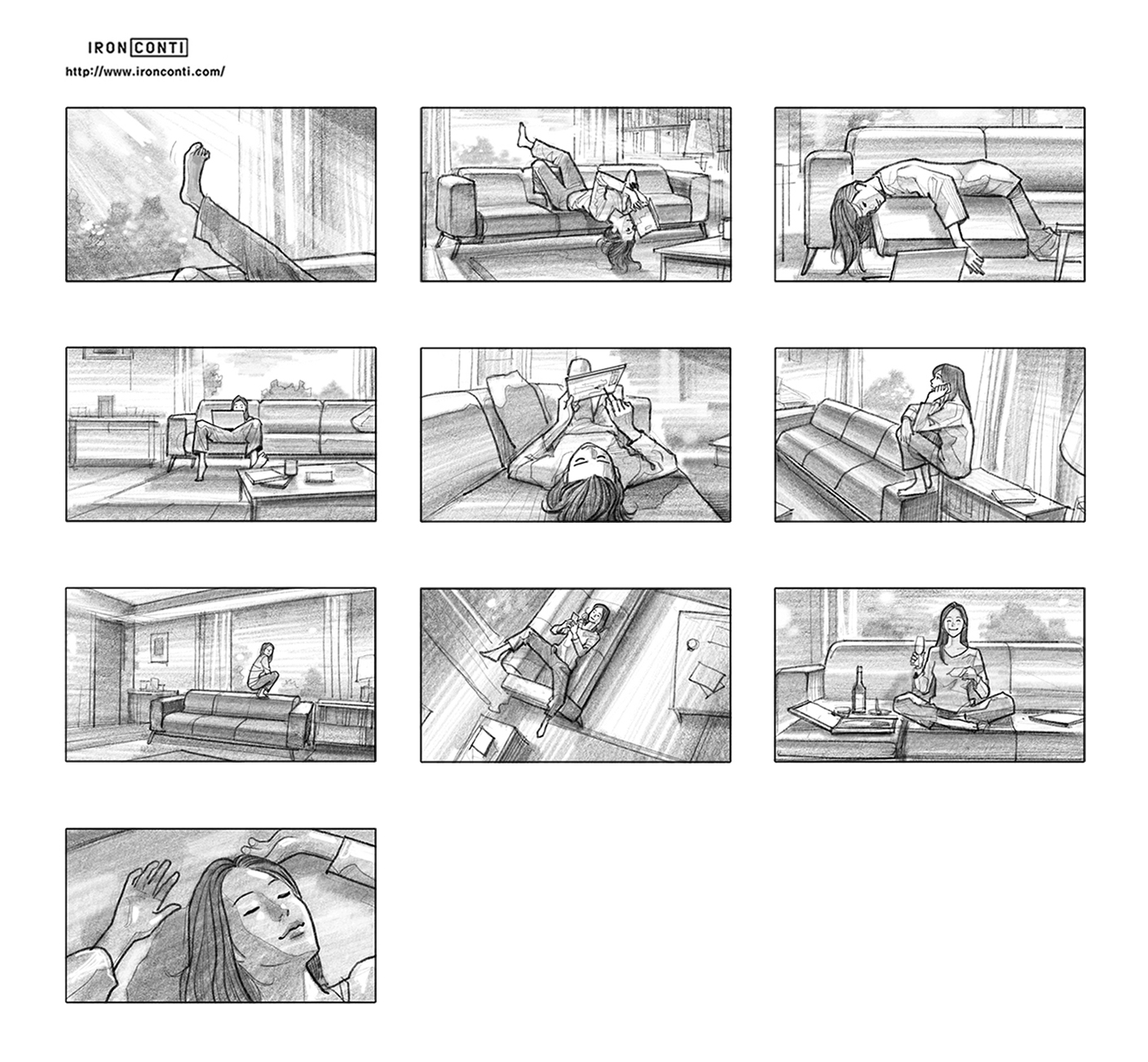 IRON CONTI
http://www.ironconti.com/