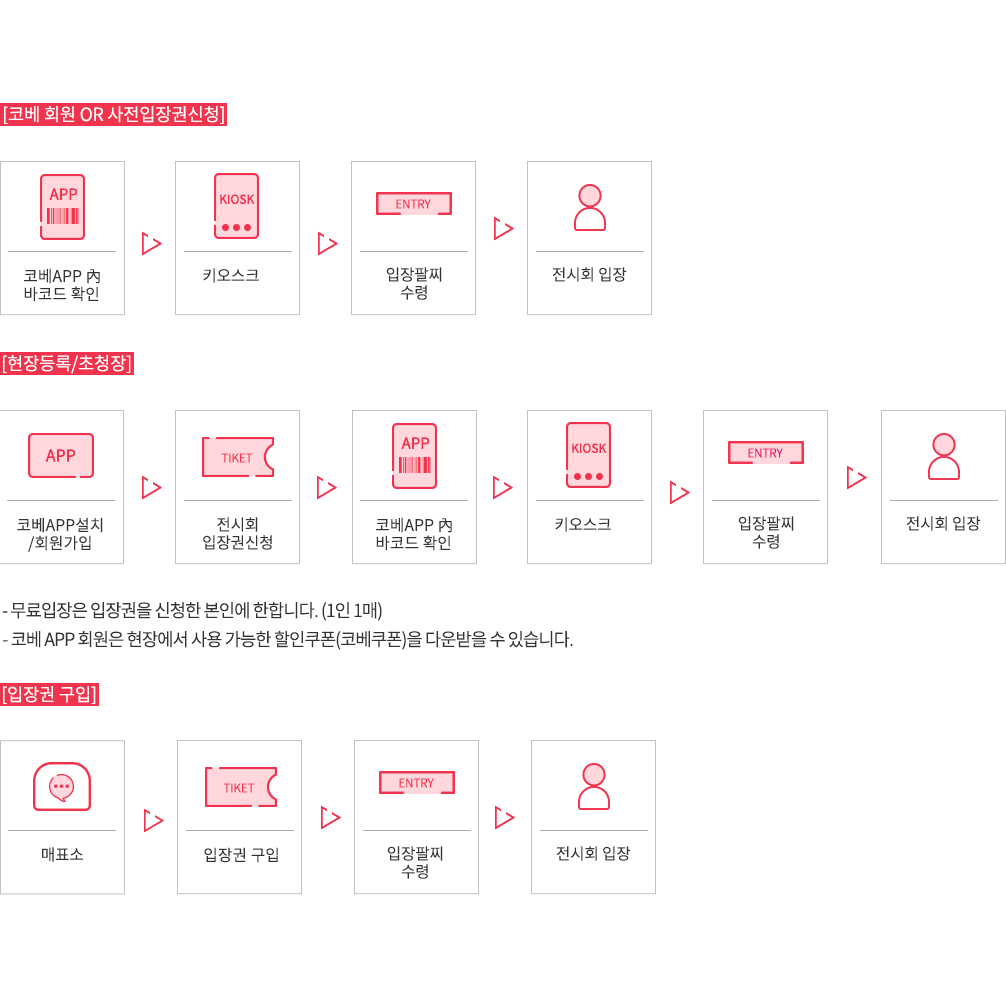 [코베 회원 OR 사전입장권신청]

APP

코베APP 內 바코드 확인

KIOSK

키오스크

ENTRY

입장팔찌 수령

전시회 입장

[현장등록/초청장]

APP

코베APP설치 /회원가입

TIKET

전시회 입장권신청

APP

코베APP 內 바코드 확인

KIOSK

키오스크

ENTRY

입장팔찌 수령

전시회 입장

- 무료입장은 입장권을 신청한 본인에 한합니다. (1인 1매)
- 코베 APP 회원은 현장에서 사용 가능한 할인쿠폰(코베쿠폰)을 다운받을 수 있습니다.

[입장권 구입]

매표소

TIKET

입장권 구입

ENTRY

입장팔찌 수령

전시회 입장