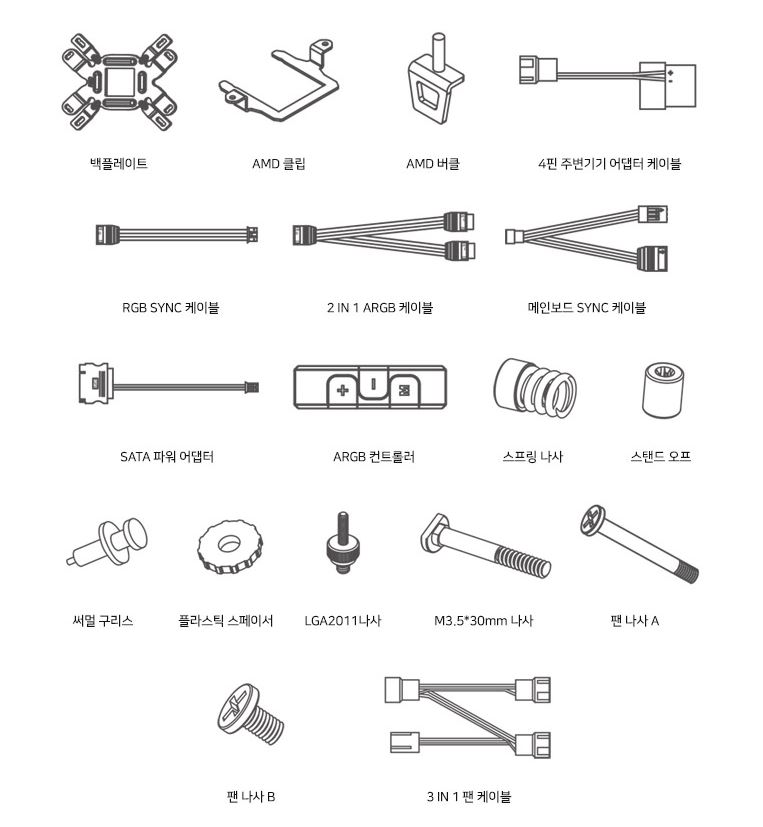 백플레이트

AMD 클립

AMD 버클

4핀 주변기기 어댑터 케이블

RGB SYNC 케이블

2 IN 1 ARGB 케이블

메인보드 SYNC 케이블

SATA 파워 어댑터

ARGB 컨트롤러

스프링 나사

스탠드 오프

써멀 구리스

플라스틱 스페이서

LGA2011나사

M3.5*30mm 나사

팬 나사 A

팬 나사 B

3 IN 1 팬 케이블