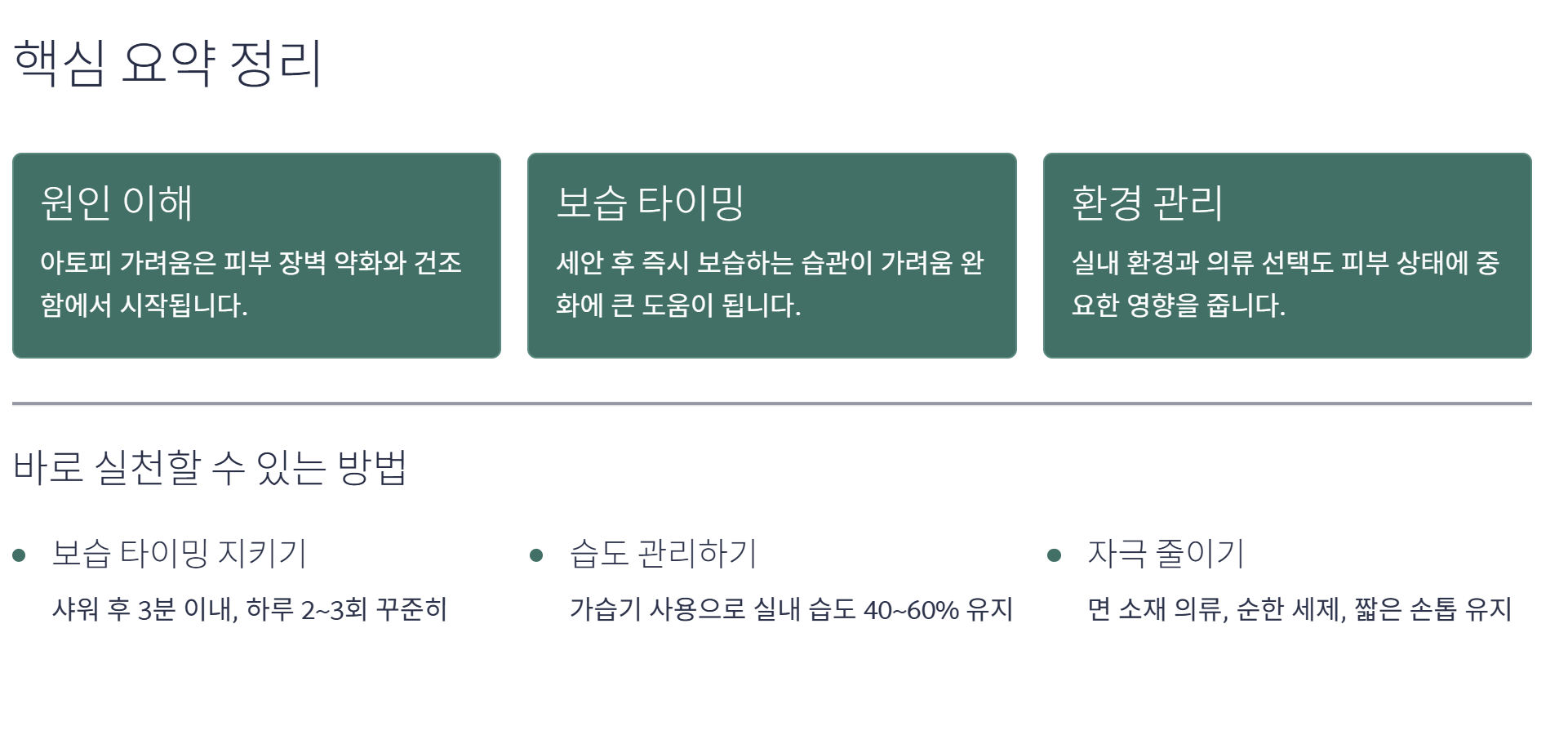 핵심 요약 정리

원인 이해

아토피 가려움은 피부 장벽 약화와 건조함에서 시작됩니다.

보습 타이밍

세안 후 즉시 보습하는 습관이 가려움 완화에 큰 도움이 됩니다.

환경 관리

실내 환경과 의류 선택도 피부 상태에 중요한 영향을 줍니다.

바로 실천할 수 있는 방법

• 보습 타이밍 지키기

샤워 후 3분 이내, 하루 2~3회 꾸준히

• 습도 관리하기

가습기 사용으로 실내 습도 40~60% 유지

• 자극 줄이기

면 소재 의류, 순한 세제, 짧은 손톱 유지