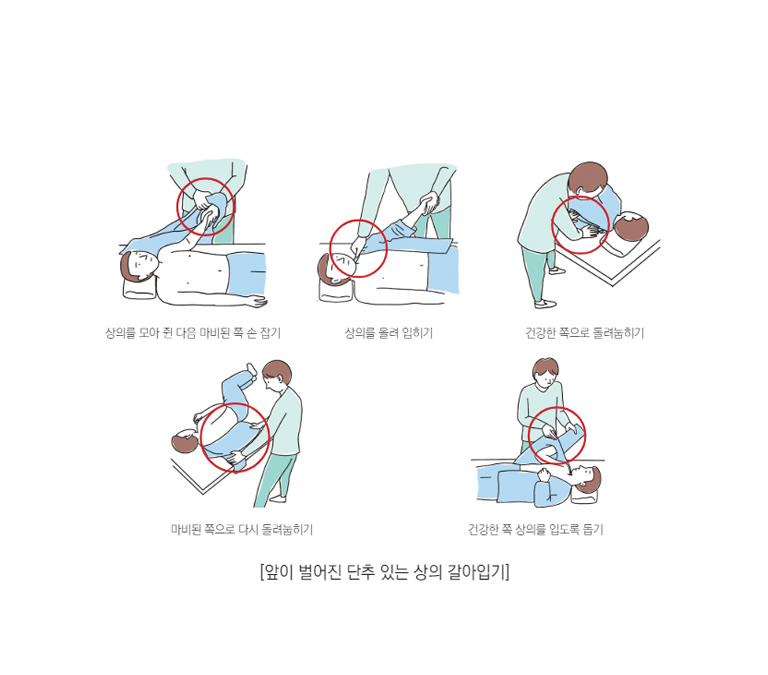 상의를 모아 쥔 다음 마비된 쪽 손 잡기

상의를 올려 입히기

건강한 쪽으로 돌려눕히기

마비된 쪽으로 다시 돌려눕히기

건강한 쪽 상의를 입도록 돕기

[앞이 벌어진 단추 있는 상의 갈아입기]