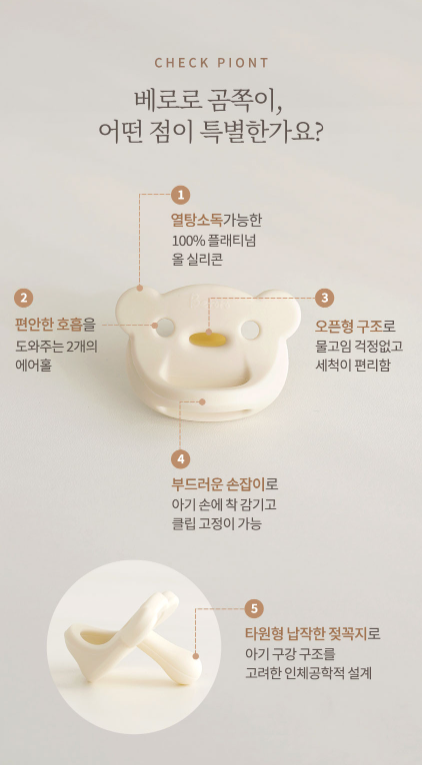 CHECK PIONT

베로로 곰쪽이, 어떤 점이 특별한가요?

1
열탕소독가능한
100% 플래티넘
올 실리콘

2
편안한 호흡을
도와주는 2개의
에어홀

3
오픈형 구조로
물고임 걱정없고
세척이 편리함

4
부드러운 손잡이로
아기 손에 착 감기고
클립 고정이 가능

5
타원형 납작한 젖꼭지로
아기 구강 구조를
고려한 인체공학적 설계