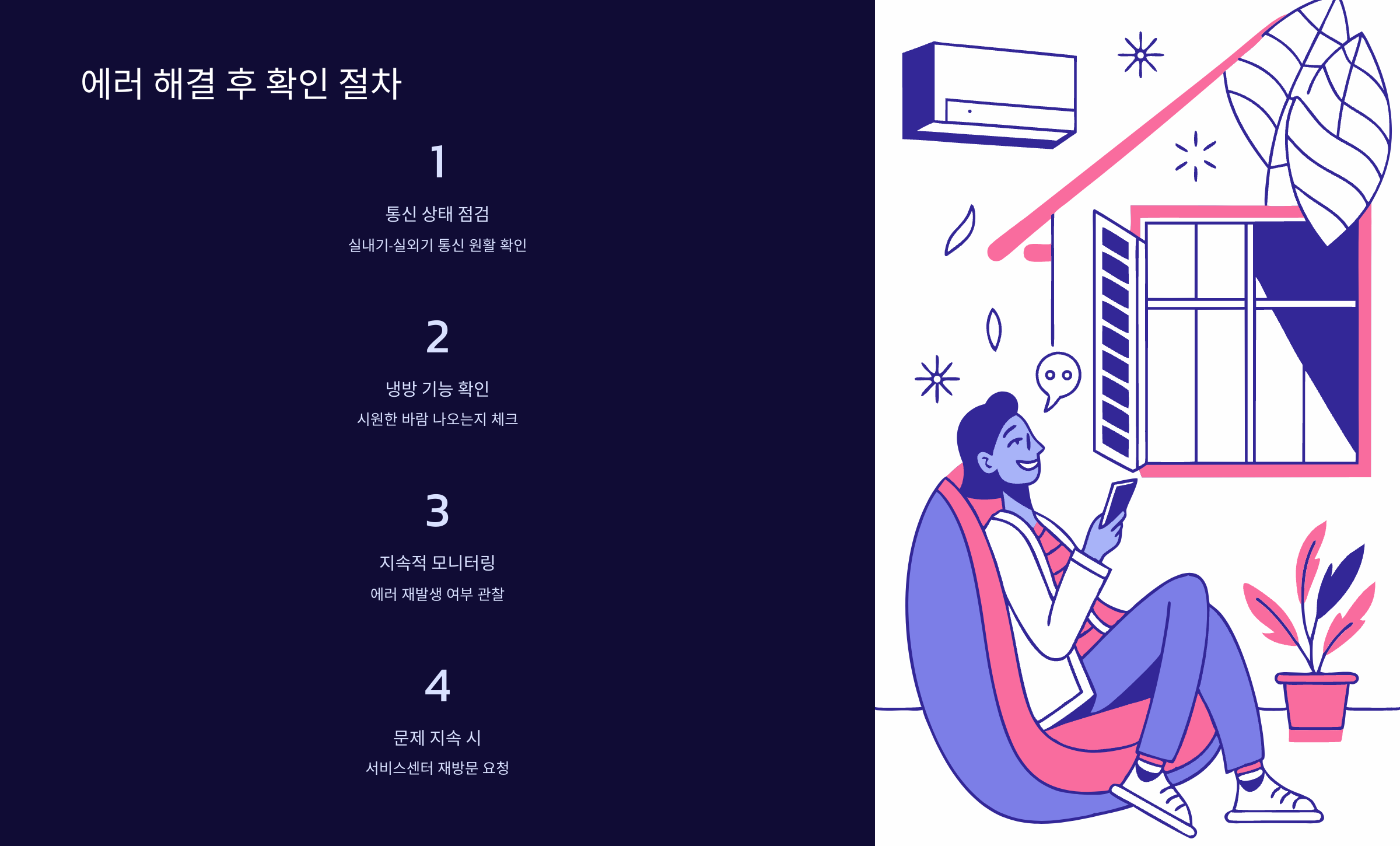 에러 해결 후 확인 절차

1

통신 상태 점검

실내기-실외기 통신 원활 확인

2

냉방 기능 확인

시원한 바람 나오는지 체크

3

지속적 모니터링

에러 재발생 여부 관찰

4

문제 지속 시

서비스센터 재방문 요청