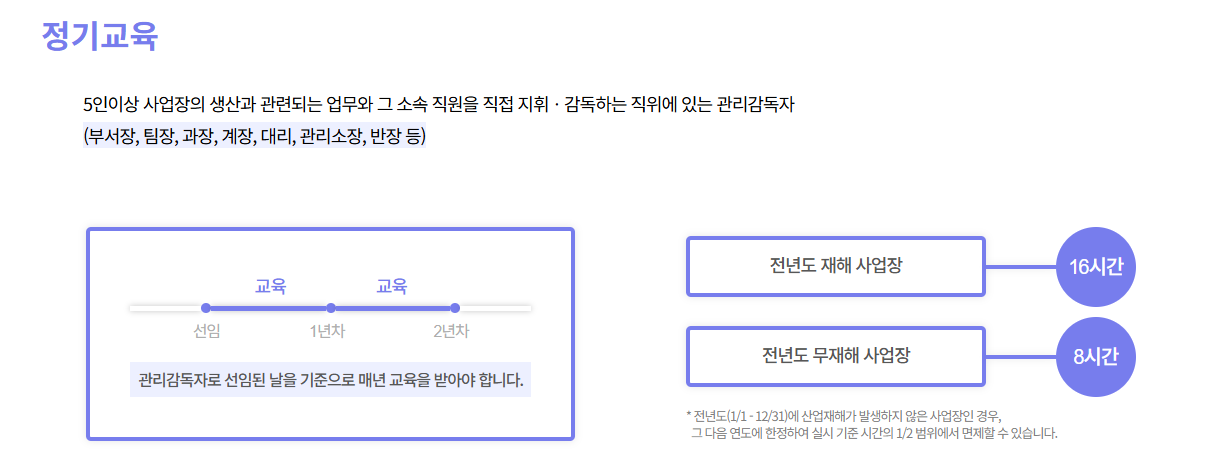 정기교육

5인이상 사업장의 생산과 관련되는 업무와 그 소속 직원을 직접 지휘 · 감독하는 직위에 있는 관리감독자
(부서장, 팀장, 과장, 계장, 대리, 관리소장, 반장 등)

교육 교육
선임 1년차 2년차

관리감독자로 선임된 날을 기준으로 매년 교육을 받아야 합니다.

전년도 재해 사업장
16시간

전년도 무재해 사업장
8시간

* 전년도(1/1 - 12/31)에 산업재해가 발생하지 않은 사업장인 경우, 그 다음 연도에 한정하여 실시 기준 시간의 1/2 범위에서 면제할 수 있습니다.