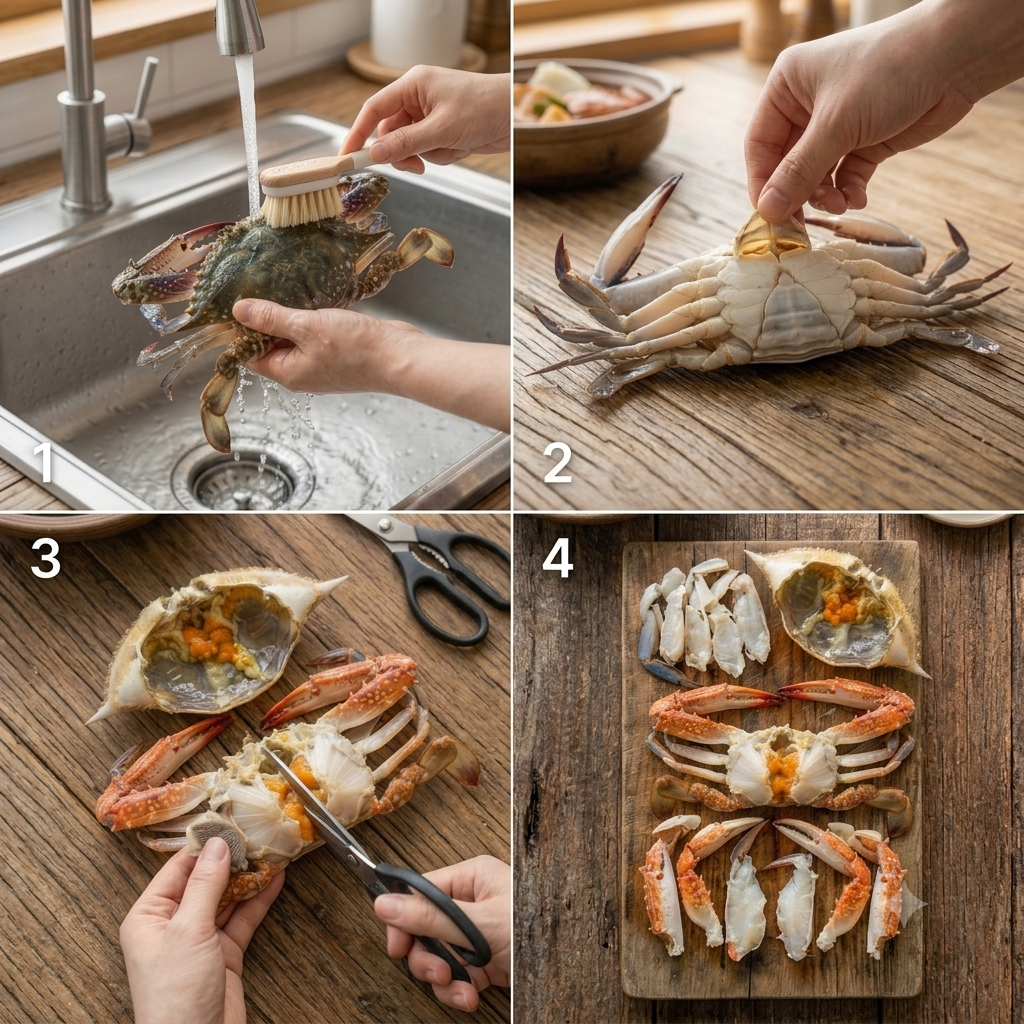 1

2

3

4