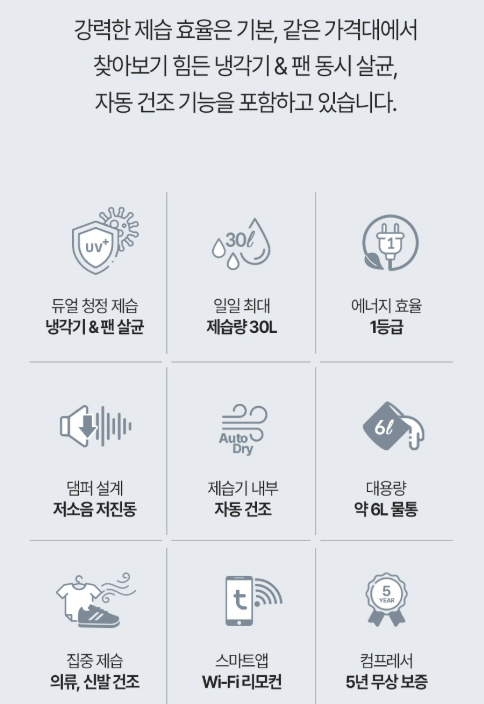 강력한 제습 효율은 기본, 같은 가격대에서
찾아보기 힘든 냉각기 & 팬 동시 살균,
자동 건조 기능을 포함하고 있습니다.

UV+

듀얼 청정 제습
냉각기 & 팬 살균

30ℓ

일일 최대
제습량 30L

1

에너지 효율
1등급

댐퍼 설계
저소음 저진동

Auto
Dry

제습기 내부
자동 건조

6ℓ

대용량
약 6L 물통

집중 제습
의류, 신발 건조

t

스마트앱
Wi-Fi 리모컨

5
YEAR

컴프레서
5년 무상 보증