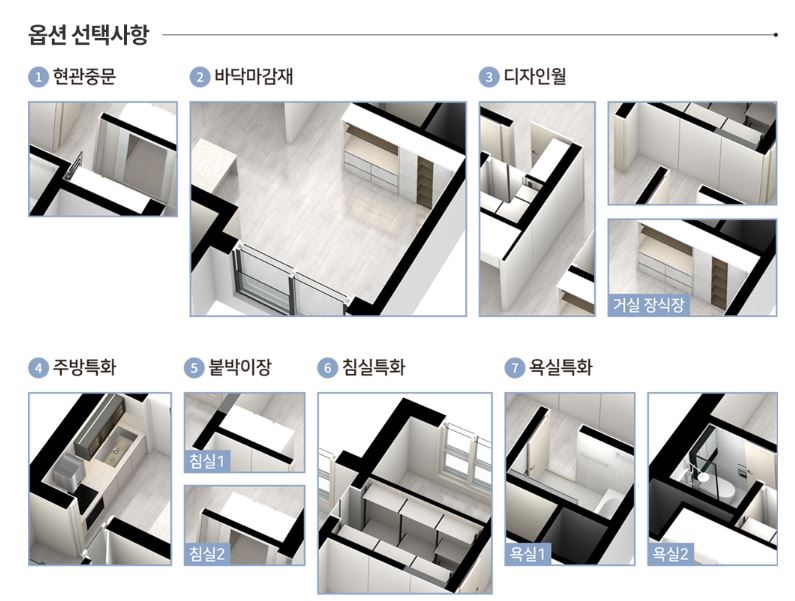 옵션 선택사항

1 현관중문

2 바닥마감재

3 디자인월

거실 장식장

4 주방특화

5 붙박이장

침실1

침실2

6 침실특화

7 욕실특화

욕실1

욕실2