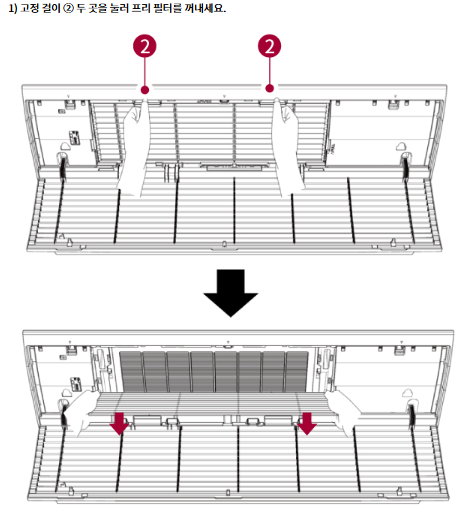 1) 고정 걸이 ② 두 곳을 눌러 프리 필터를 꺼내세요.

2

2