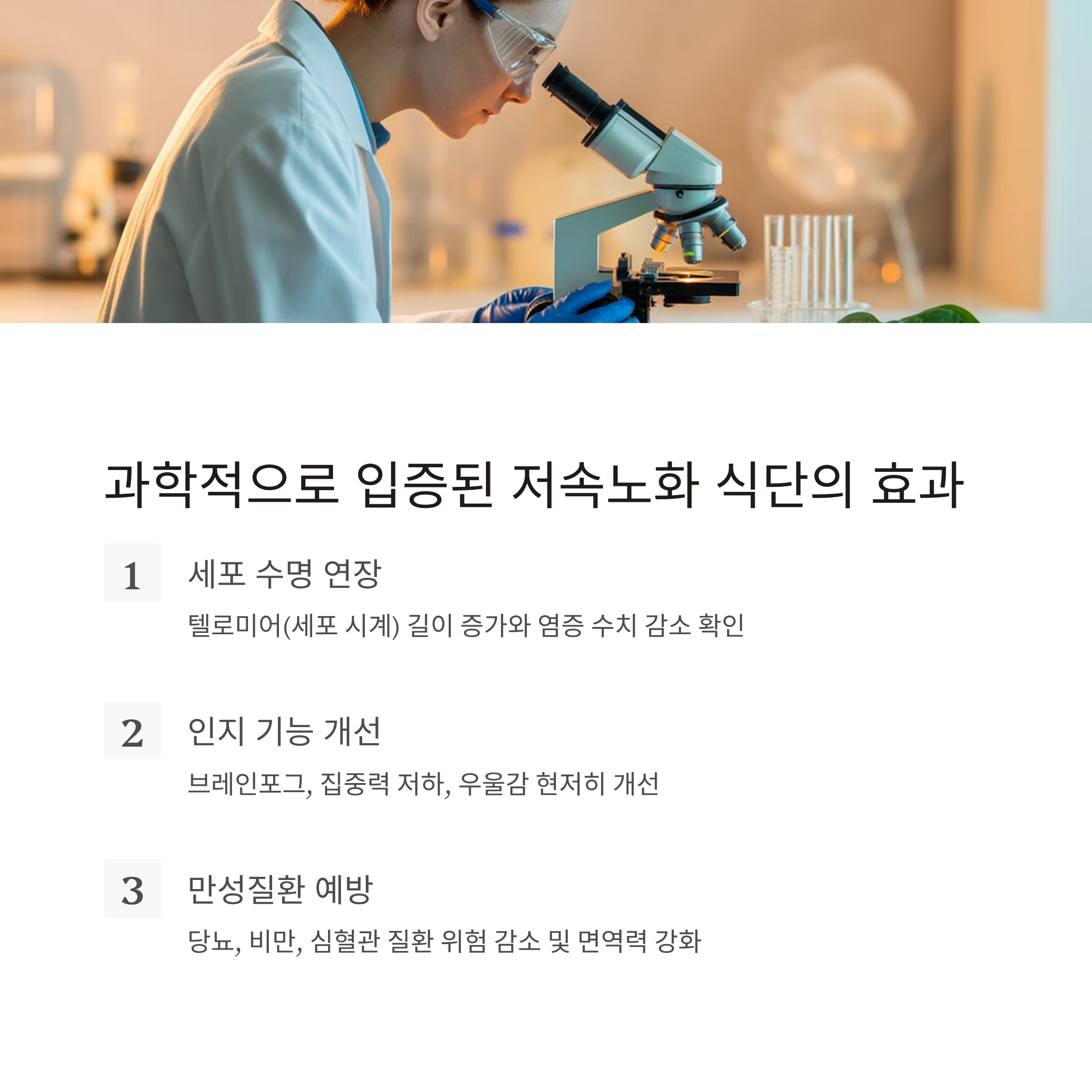 과학적으로 입증된 저속노화 식단의 효과

1

세포 수명 연장

텔로미어(세포 시계) 길이 증가와 염증 수치 감소 확인

2

인지 기능 개선

브레인포그, 집중력 저하, 우울감 현저히 개선

3

만성질환 예방

당뇨, 비만, 심혈관 질환 위험 감소 및 면역력 강화