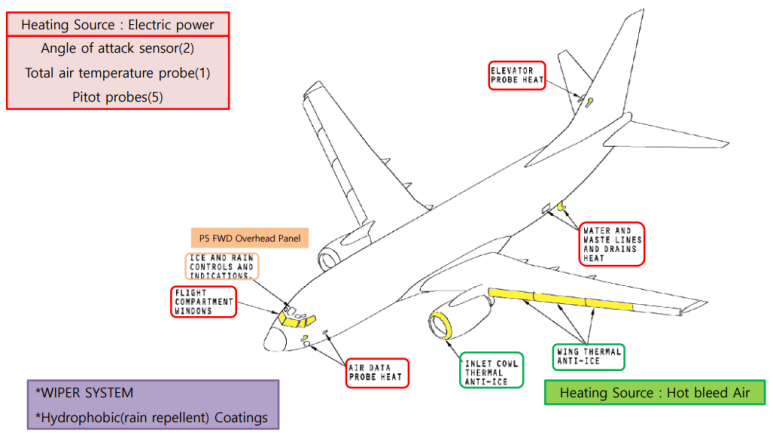 Heating Source : Electric power

Angle of attack sensor(2)

Total air temperature probe(1)

Pitot probes(5)

ELEVATOR PROBE HEAT

WATER AND WASTE LINES AND DRAINS HEAT

P5 FWD Overhead Panel

ICE AND RAIN CONTROLS AND INDICATIONS.

FLIGHT COMPARTMENT WINDOWS

AIR DATA PROBE HEAT

INLET COWL THERMAL ANTI-ICE

WING THERMAL ANTI-ICE

*WIPER SYSTEM

*Hydrophobic(rain repellent) Coatings

Heating Source : Hot bleed Air