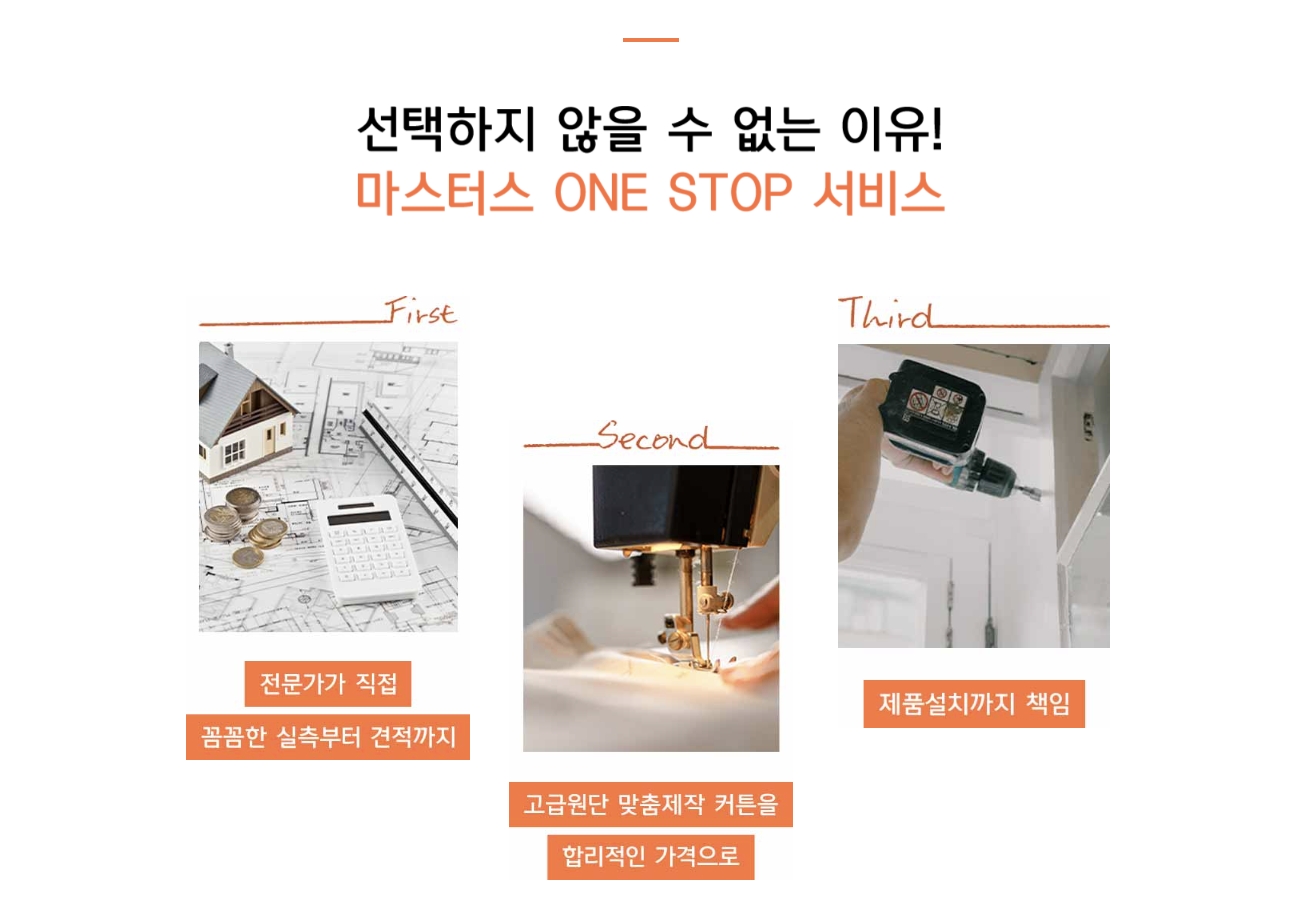 선택하지 않을 수 없는 이유!
마스터스 ONE STOP 서비스

First

전문가가 직접
꼼꼼한 실측부터 견적까지

Second

고급원단 맞춤제작 커튼을
합리적인 가격으로

Third

제품설치까지 책임