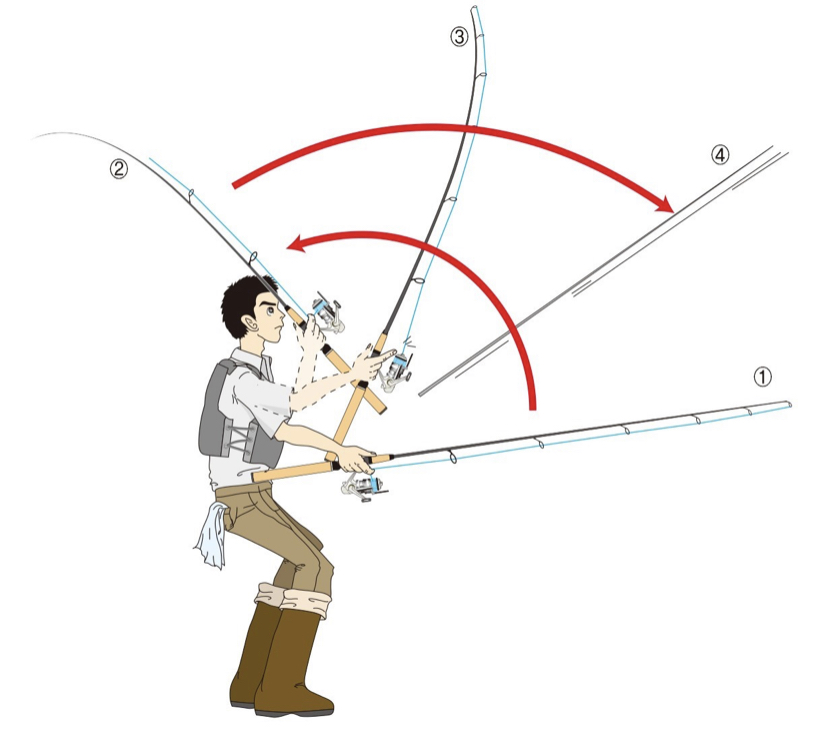 ③
②
④
①