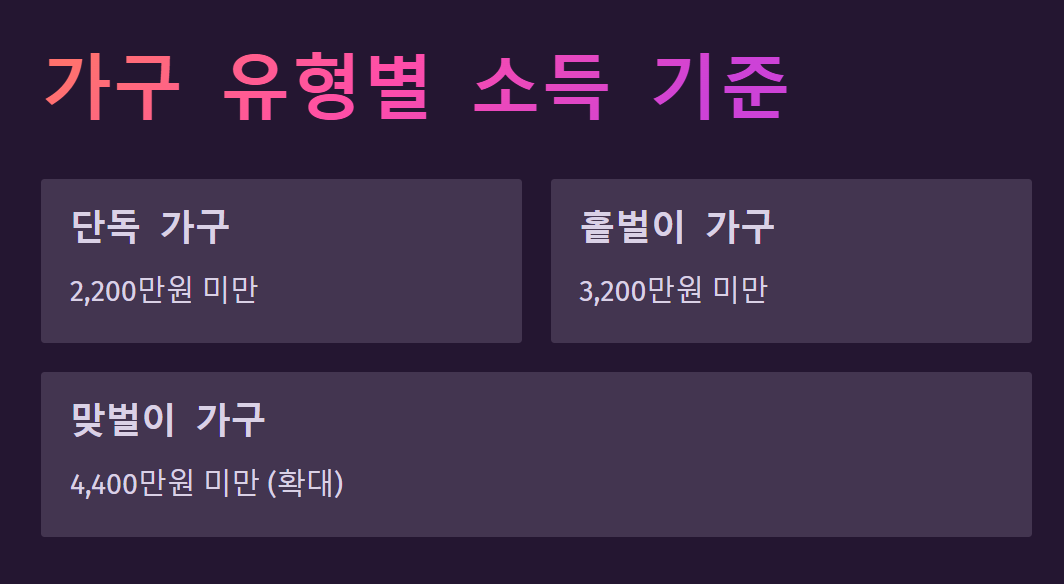 가구 유형별 소득 기준

단독 가구

2,200만원 미만

홑벌이 가구

3,200만원 미만

맞벌이 가구

4,400만원 미만 (확대)