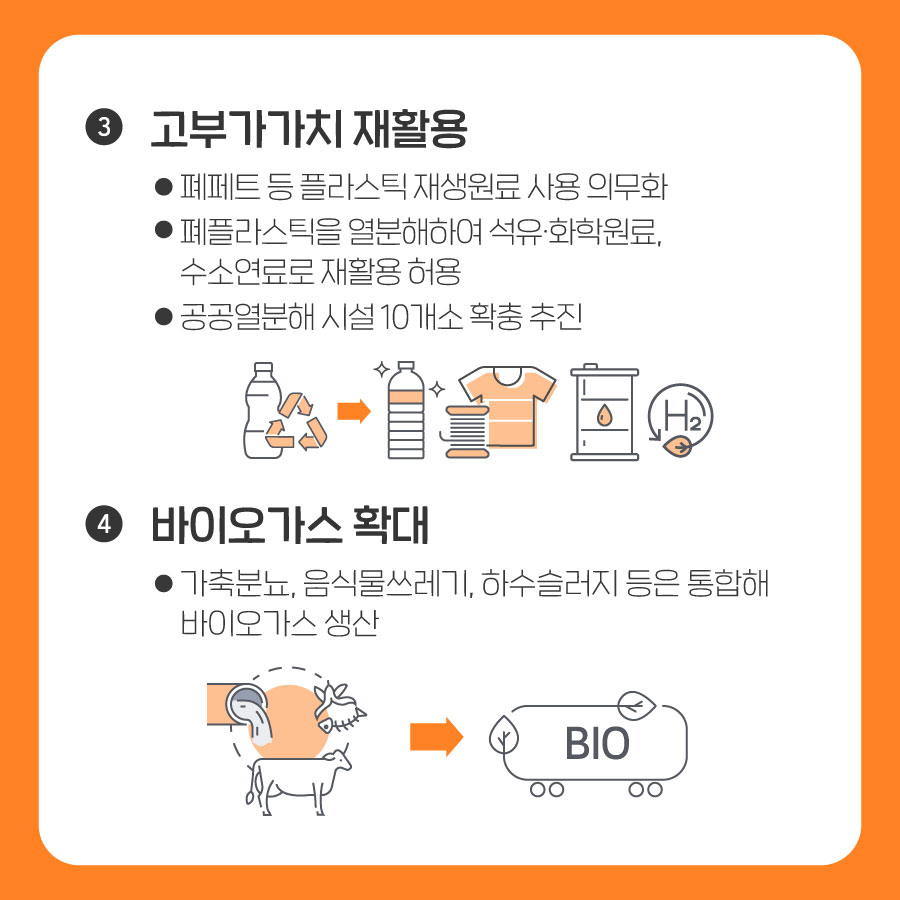 ❸ 고부가가치 재활용

● 폐페트 등 플라스틱 재생원료 사용 의무화

● 폐플라스틱을 열분해하여 석유·화학원료, 수소연료로 재활용 허용

● 공공열분해 시설 10개소 확충 추진

$H_2$

❹ 바이오가스 확대

● 가축분뇨, 음식물쓰레기, 하수슬러지 등은 통합해 바이오가스 생산

BIO