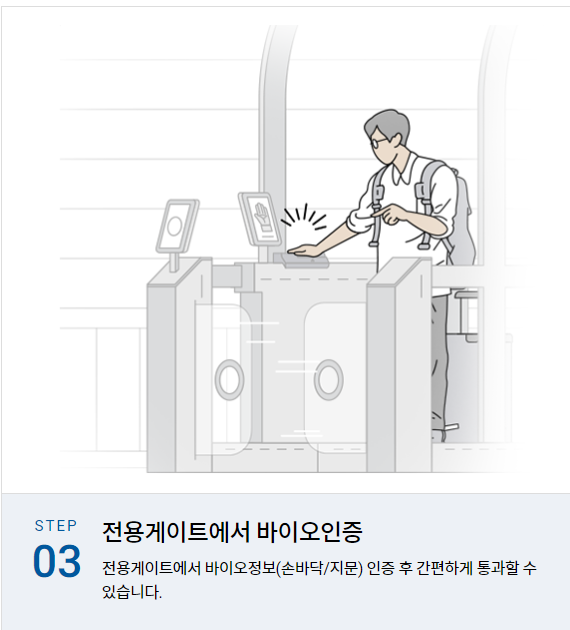 STEP
03

전용게이트에서 바이오인증

전용게이트에서 바이오정보(손바닥/지문) 인증 후 간편하게 통과할 수 있습니다.