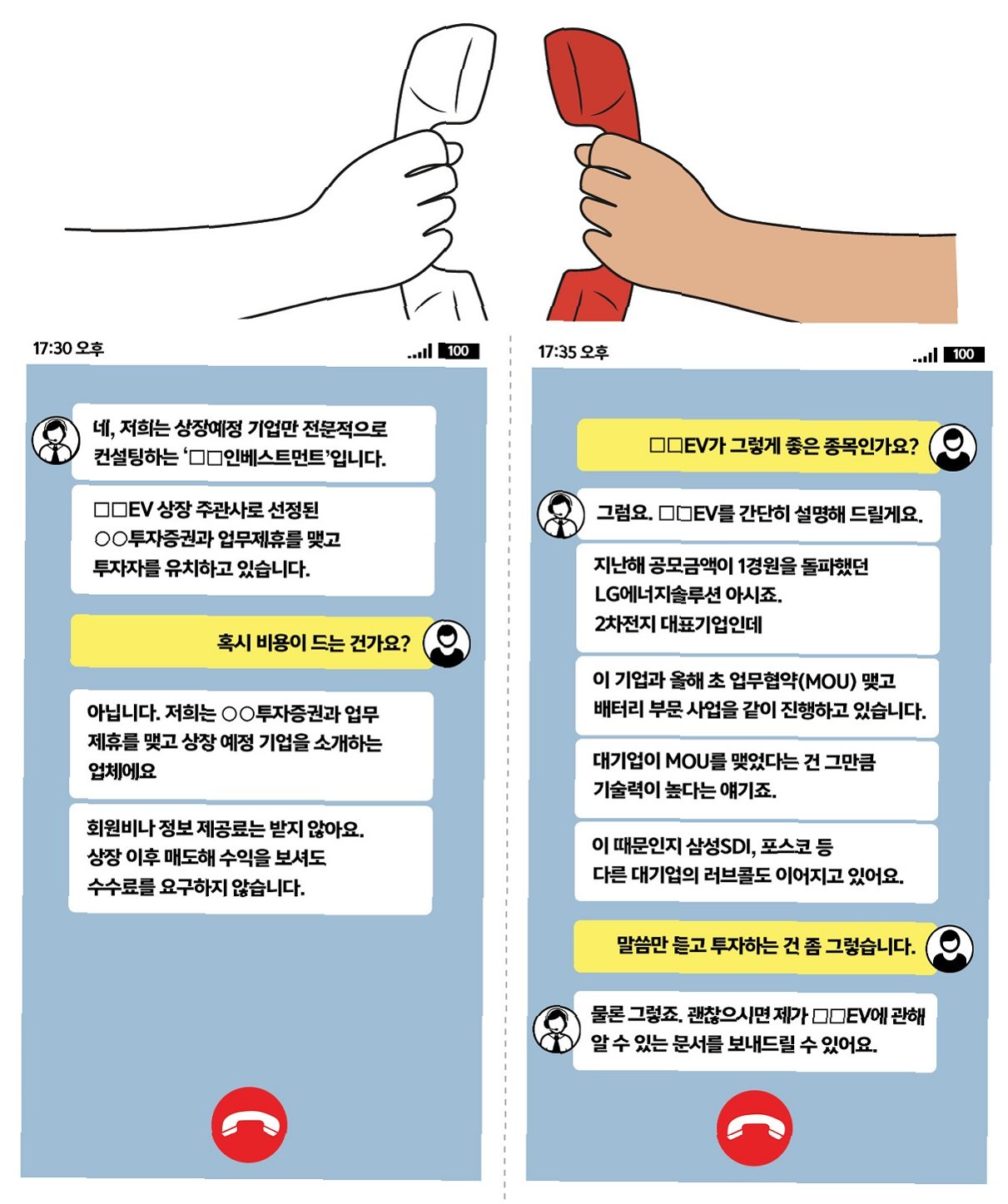 17:30 오후

100

네, 저희는 상장예정 기업만 전문적으로 컨설팅하는 '□□인베스트먼트'입니다.

□□EV 상장 주관사로 선정된 ○○투자증권과 업무제휴를 맺고 투자자를 유치하고 있습니다.

혹시 비용이 드는 건가요?

아닙니다. 저희는 ○○투자증권과 업무 제휴를 맺고 상장 예정 기업을 소개하는 업체에요

회원비나 정보 제공료는 받지 않아요. 상장 이후 매도해 수익을 보셔도 수수료를 요구하지 않습니다.

17:35 오후

100

□□EV가 그렇게 좋은 종목인가요?

그럼요. □□EV를 간단히 설명해 드릴게요.

지난해 공모금액이 1경원을 돌파했던 LG에너지솔루션 아시죠. 2차전지 대표기업인데

이 기업과 올해 초 업무협약(MOU) 맺고 배터리 부문 사업을 같이 진행하고 있습니다.

대기업이 MOU를 맺었다는 건 그만큼 기술력이 높다는 얘기죠.

이 때문인지 삼성SDI, 포스코 등 다른 대기업의 러브콜도 이어지고 있어요.

말씀만 듣고 투자하는 건 좀 그렇습니다.

물론 그렇죠. 괜찮으시면 제가 □□EV에 관해 알 수 있는 문서를 보내드릴 수 있어요.