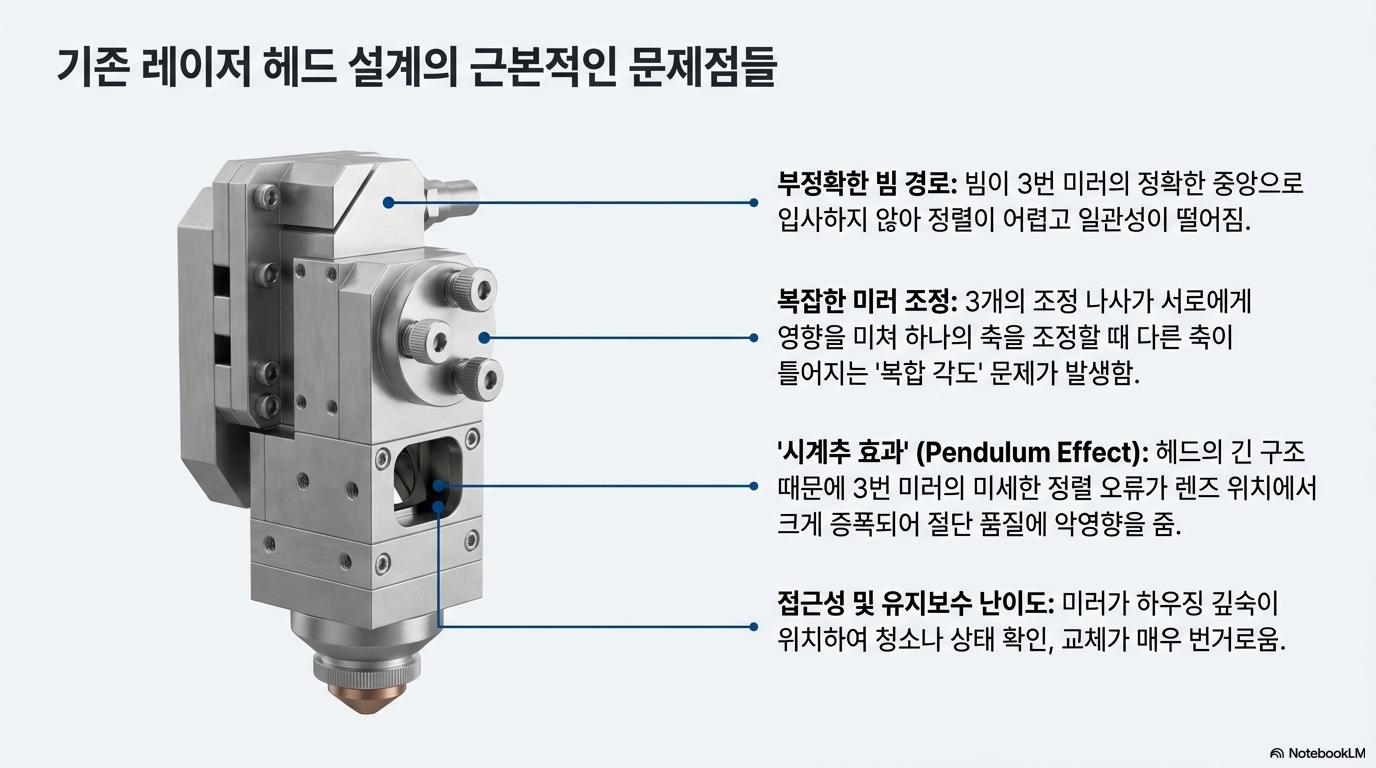 기존 레이저 헤드 설계의 근본적인 문제점들

부정확한 빔 경로: 빔이 3번 미러의 정확한 중앙으로 입사하지 않아 정렬이 어렵고 일관성이 떨어짐.

복잡한 미러 조정: 3개의 조정 나사가 서로에게 영향을 미쳐 하나의 축을 조정할 때 다른 축이 틀어지는 '복합 각도' 문제가 발생함.

'시계추 효과' (Pendulum Effect): 헤드의 긴 구조 때문에 3번 미러의 미세한 정렬 오류가 렌즈 위치에서 크게 증폭되어 절단 품질에 악영향을 줌.

접근성 및 유지보수 난이도: 미러가 하우징 깊숙이 위치하여 청소나 상태 확인, 교체가 매우 번거로움.

NotebookLM