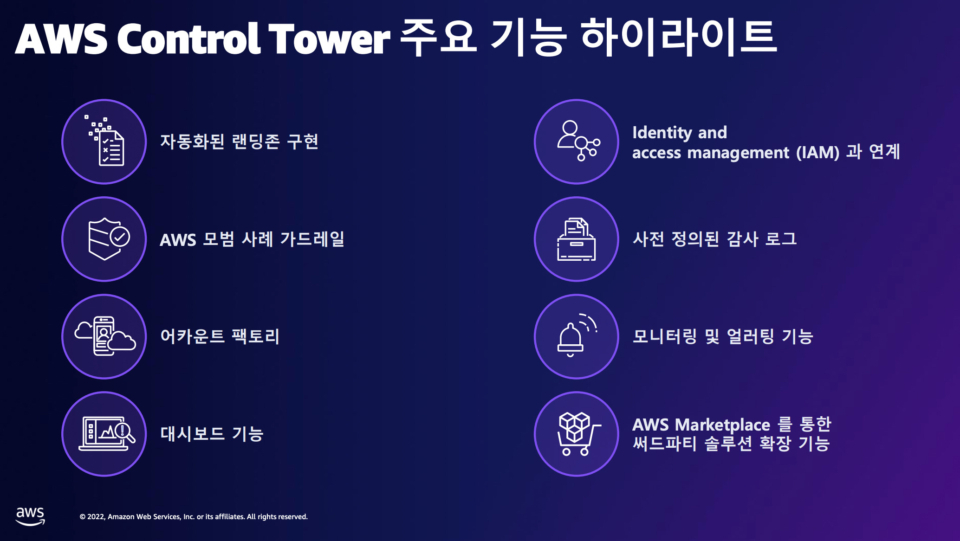 AWS Control Tower 주요 기능 하이라이트

자동화된 랜딩존 구현

AWS 모범 사례 가드레일

어카운트 팩토리

대시보드 기능

Identity and access management (IAM) 과 연계

사전 정의된 감사 로그

모니터링 및 얼러팅 기능

AWS Marketplace 를 통한 써드파티 솔루션 확장 기능

aws

© 2022, Amazon Web Services, Inc. or its affiliates. All rights reserved.