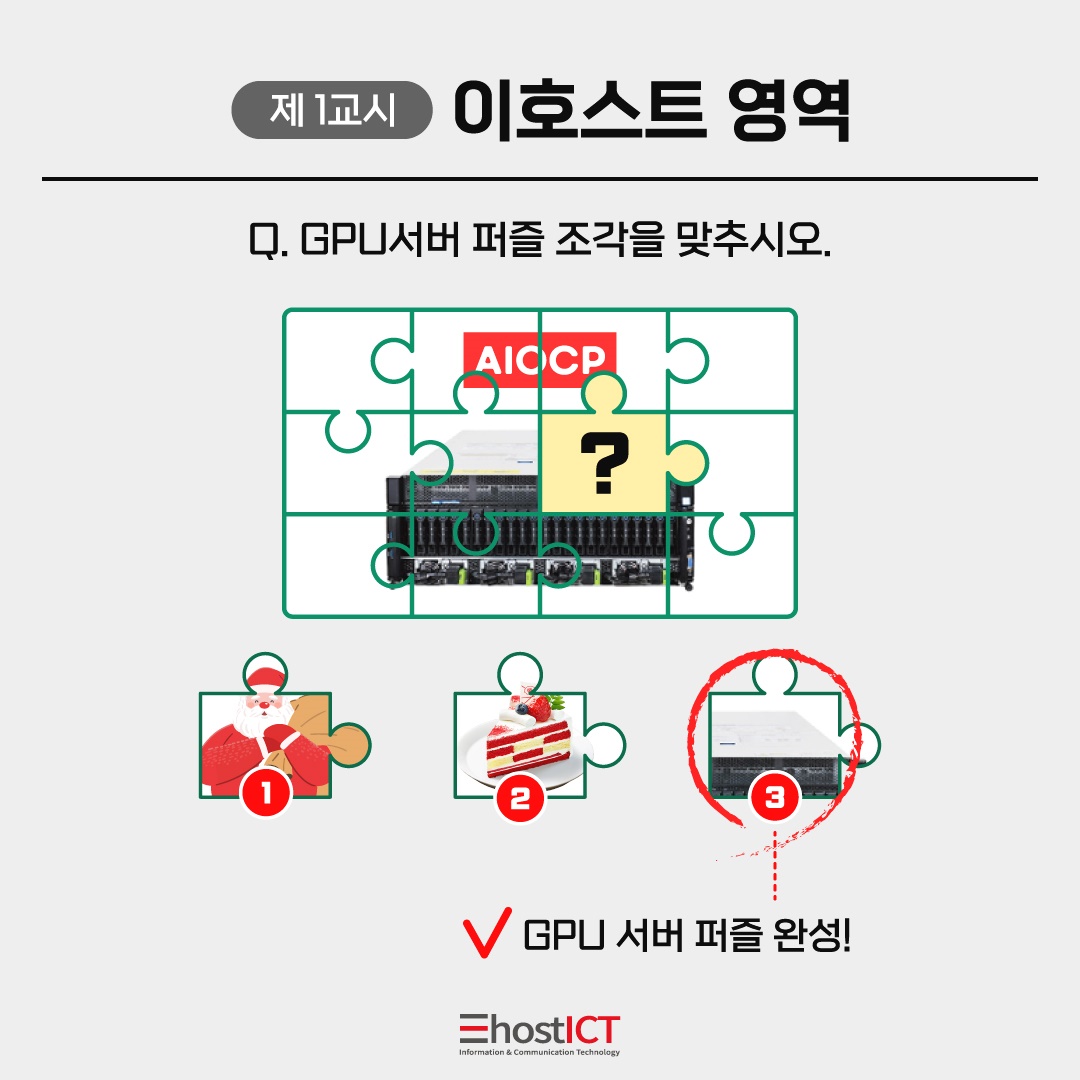 제 1교시 이호스트 영역

Q. GPU서버 퍼즐 조각을 맞추시오.

AIOCP

?

1

2

3

GPU 서버 퍼즐 완성!

EhostICT
Information & Communication Technology