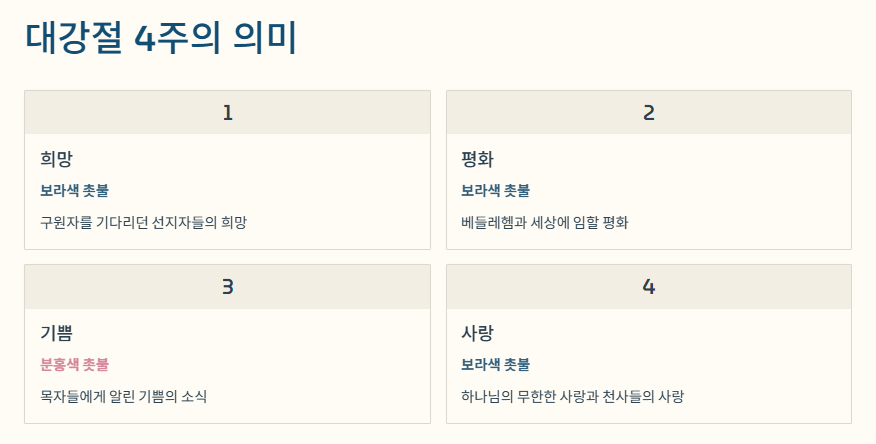 대강절 4주의 의미

1

희망

보라색 촛불

구원자를 기다리던 선지자들의 희망

2

평화

보라색 촛불

베들레헴과 세상에 임할 평화

3

기쁨

분홍색 촛불

목자들에게 알린 기쁨의 소식

4

사랑

보라색 촛불

하나님의 무한한 사랑과 천사들의 사랑