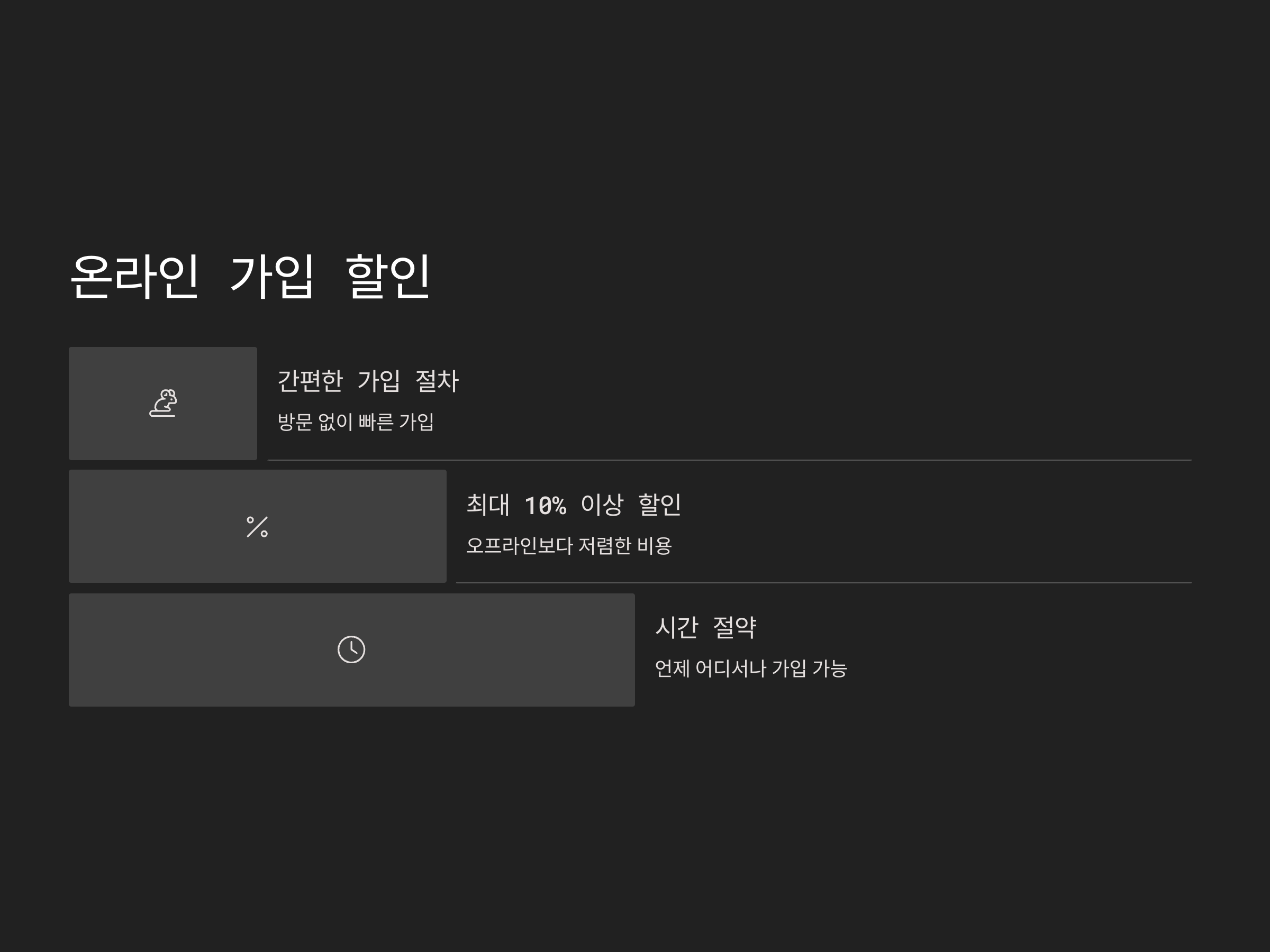 온라인 가입 할인

간편한 가입 절차

방문 없이 빠른 가입

최대 10% 이상 할인

오프라인보다 저렴한 비용

시간 절약

언제 어디서나 가입 가능