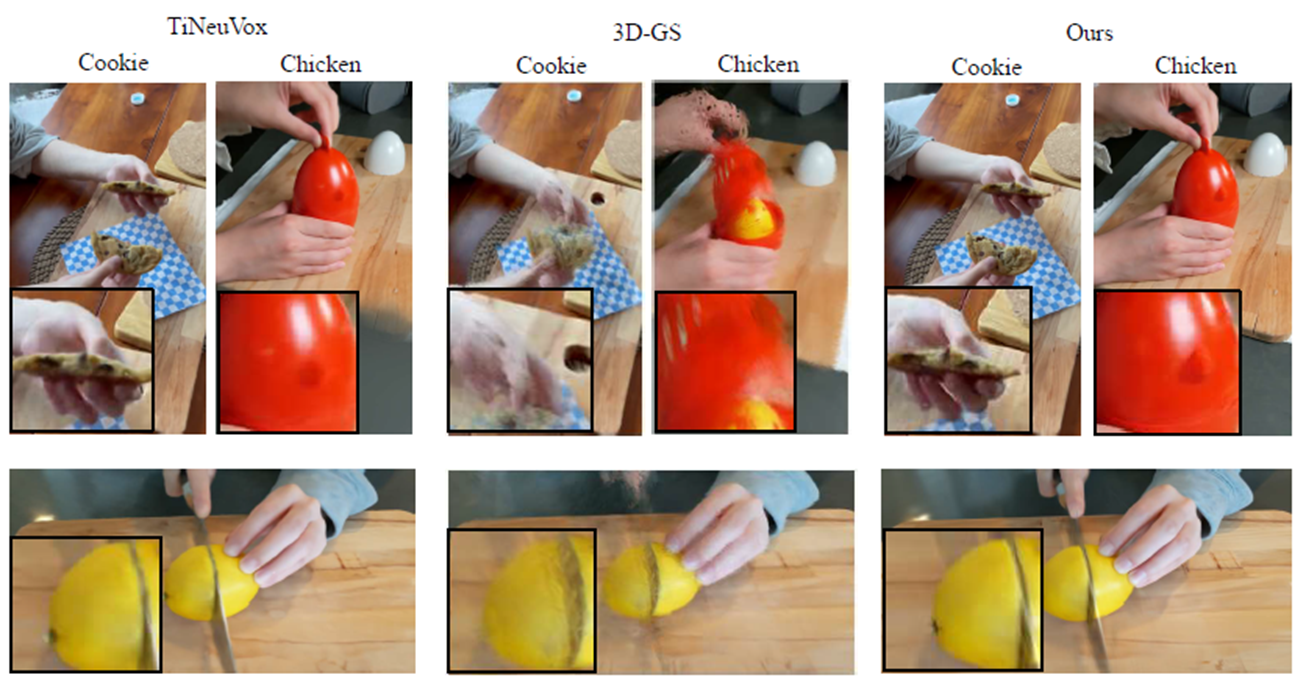 TiNeuVox
Cookie Chicken

3D-GS
Cookie Chicken

Ours
Cookie Chicken