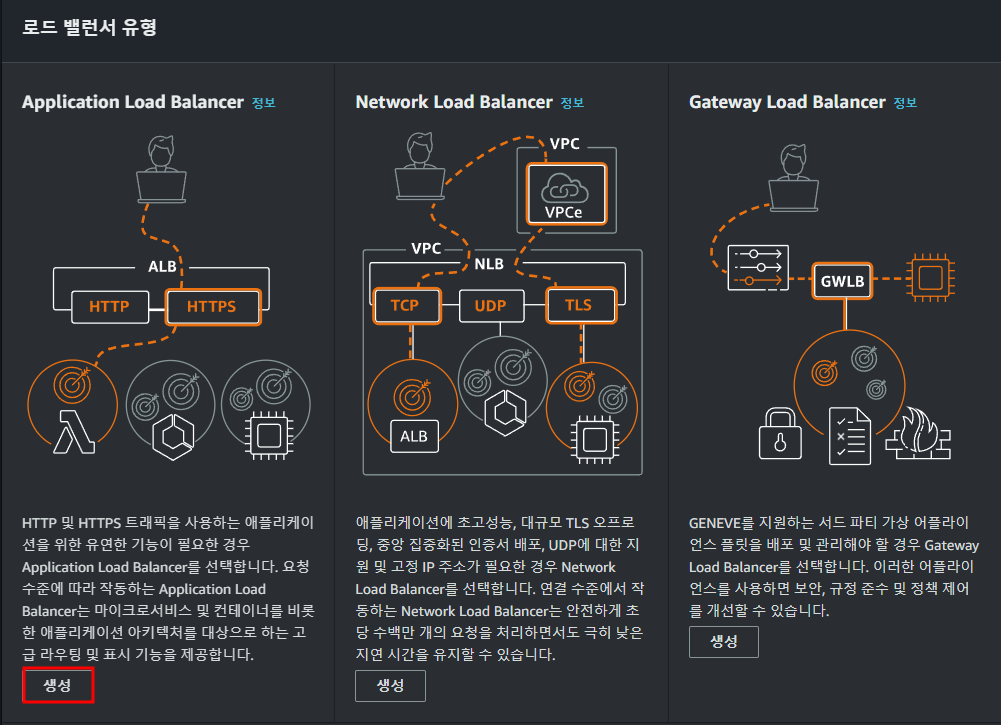 로드 밸런서 유형

Application Load Balancer 정보

ALB

HTTP

HTTPS

HTTP 및 HTTPS 트래픽을 사용하는 애플리케이션을 위한 유연한 기능이 필요한 경우 Application Load Balancer를 선택합니다. 요청 수준에 따라 작동하는 Application Load Balancer는 마이크로서비스 및 컨테이너를 비롯한 애플리케이션 아키텍처를 대상으로 하는 고급 라우팅 및 표시 기능을 제공합니다.

생성

Network Load Balancer 정보

VPC

VPCe

VPC

NLB

TCP

UDP

TLS

ALB

애플리케이션에 초고성능, 대규모 TLS 오프로딩, 중앙 집중화된 인증서 배포, UDP에 대한 지원 및 고정 IP 주소가 필요한 경우 Network Load Balancer를 선택합니다. 연결 수준에서 작동하는 Network Load Balancer는 안전하게 초당 수백만 개의 요청을 처리하면서도 극히 낮은 지연 시간을 유지할 수 있습니다.

생성

Gateway Load Balancer 정보

GWLB

GENEVE를 지원하는 서드 파티 가상 어플라이언스 플릿을 배포 및 관리해야 할 경우 Gateway Load Balancer를 선택합니다. 이러한 어플라이언스를 사용하면 보안, 규정 준수 및 정책 제어를 개선할 수 있습니다.

생성