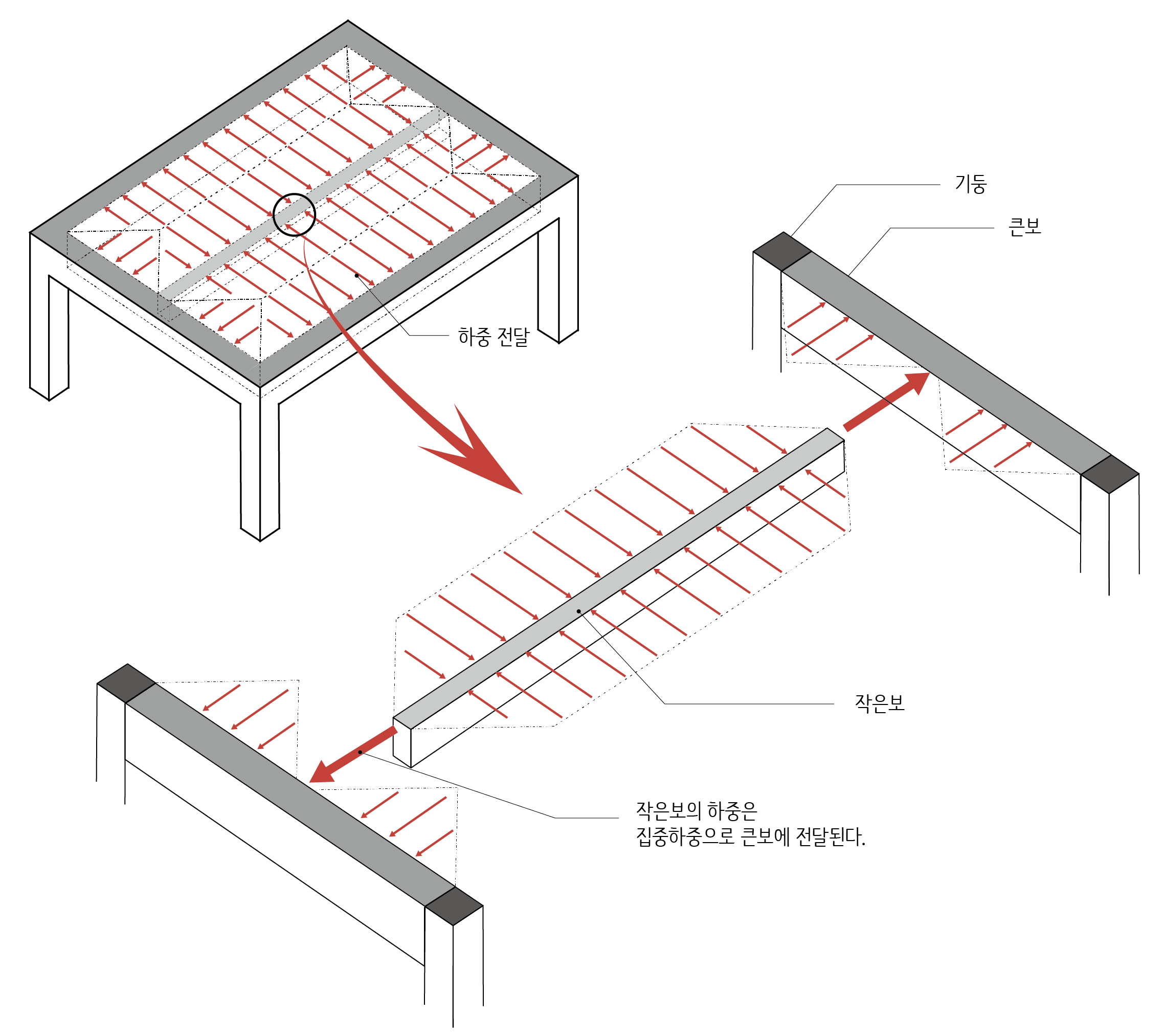 기둥

큰보

하중 전달

작은보

작은보의 하중은
집중하중으로 큰보에 전달된다.