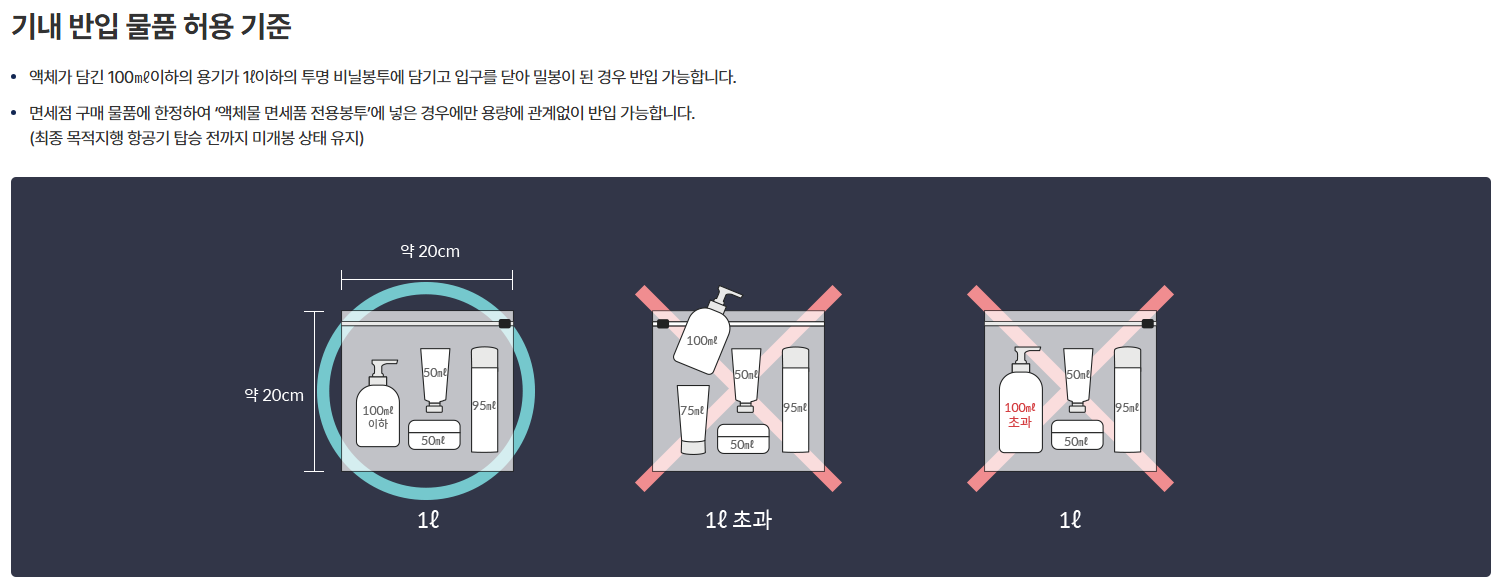 기내 반입 물품 허용 기준

• 액체가 담긴 100㎖이하의 용기가 1ℓ이하의 투명 비닐봉투에 담기고 입구를 닫아 밀봉이 된 경우 반입 가능합니다.

• 면세점 구매 물품에 한정하여 '액체물 면세품 전용봉투'에 넣은 경우에만 용량에 관계없이 반입 가능합니다. (최종 목적지행 항공기 탑승 전까지 미개봉 상태 유지)

약 20cm

약 20cm

100㎖ 이하

50㎖

50㎖

95㎖

1ℓ

100㎖

75㎖

50㎖

50㎖

95㎖

1ℓ 초과

100㎖ 초과

50㎖

50㎖

95㎖

1ℓ