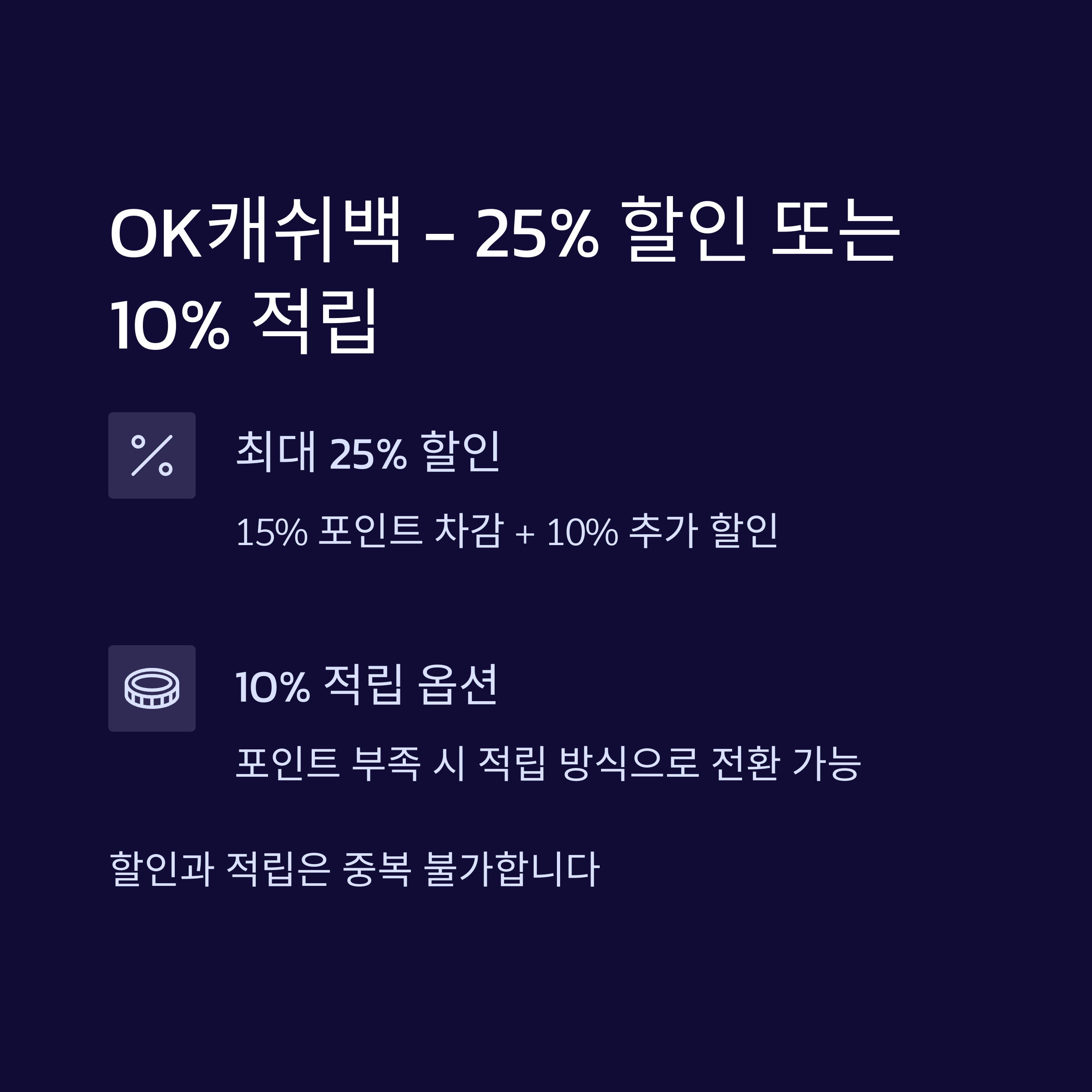 OK캐쉬백 - 25% 할인 또는 10% 적립

최대 25% 할인

15% 포인트 차감 + 10% 추가 할인

10% 적립 옵션

포인트 부족 시 적립 방식으로 전환 가능

할인과 적립은 중복 불가합니다