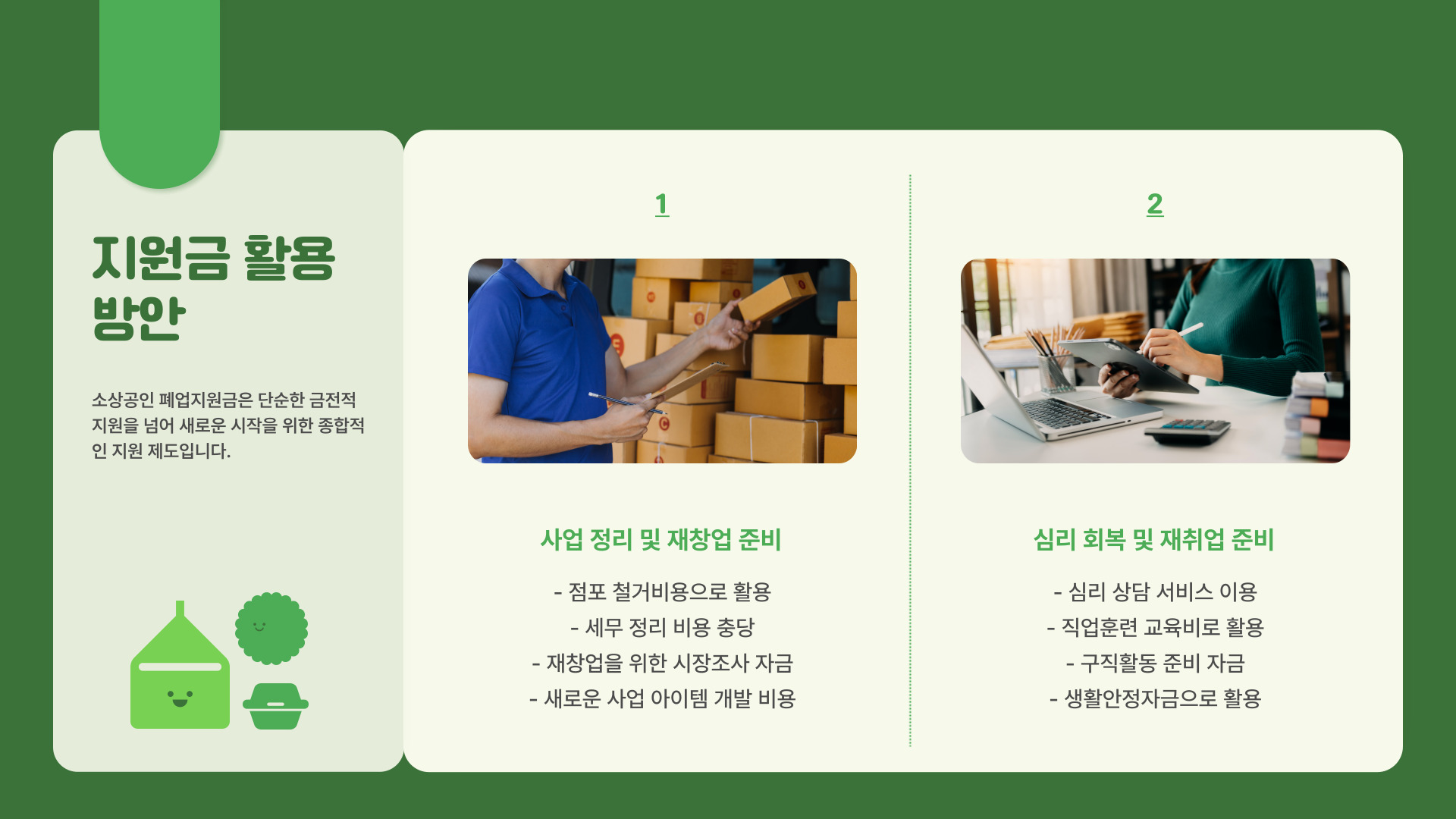 지원금 활용 방안

소상공인 폐업지원금은 단순한 금전적 지원을 넘어 새로운 시작을 위한 종합적인 지원 제도입니다.

1

사업 정리 및 재창업 준비

- 점포 철거비용으로 활용
- 세무 정리 비용 충당
- 재창업을 위한 시장조사 자금
- 새로운 사업 아이템 개발 비용

2

심리 회복 및 재취업 준비

- 심리 상담 서비스 이용
- 직업훈련 교육비로 활용
- 구직활동 준비 자금
- 생활안정자금으로 활용