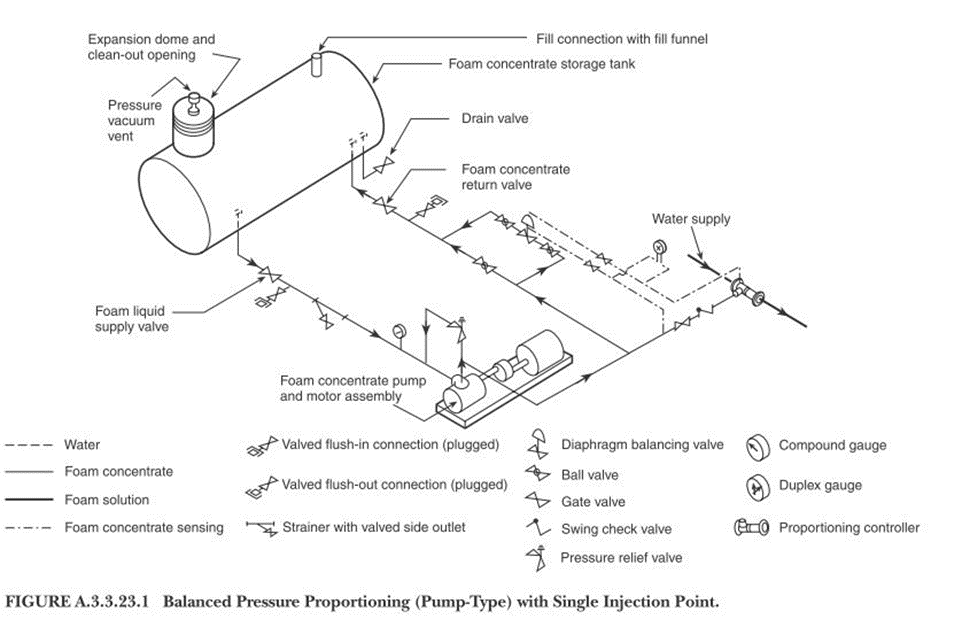 Expansion dome and clean-out opening

Fill connection with fill funnel

Foam concentrate storage tank

Pressure vacuum vent

Drain valve

Foam concentrate return valve

Water supply

Foam liquid supply valve

Foam concentrate pump and motor assembly

Water

Foam concentrate

Foam solution

Foam concentrate sensing

Valved flush-in connection (plugged)

Valved flush-out connection (plugged)

Strainer with valved side outlet

Diaphragm balancing valve

Ball valve

Gate valve

Swing check valve

Pressure relief valve

Compound gauge

Duplex gauge

Proportioning controller

FIGURE A.3.3.23.1 Balanced Pressure Proportioning (Pump-Type) with Single Injection Point.