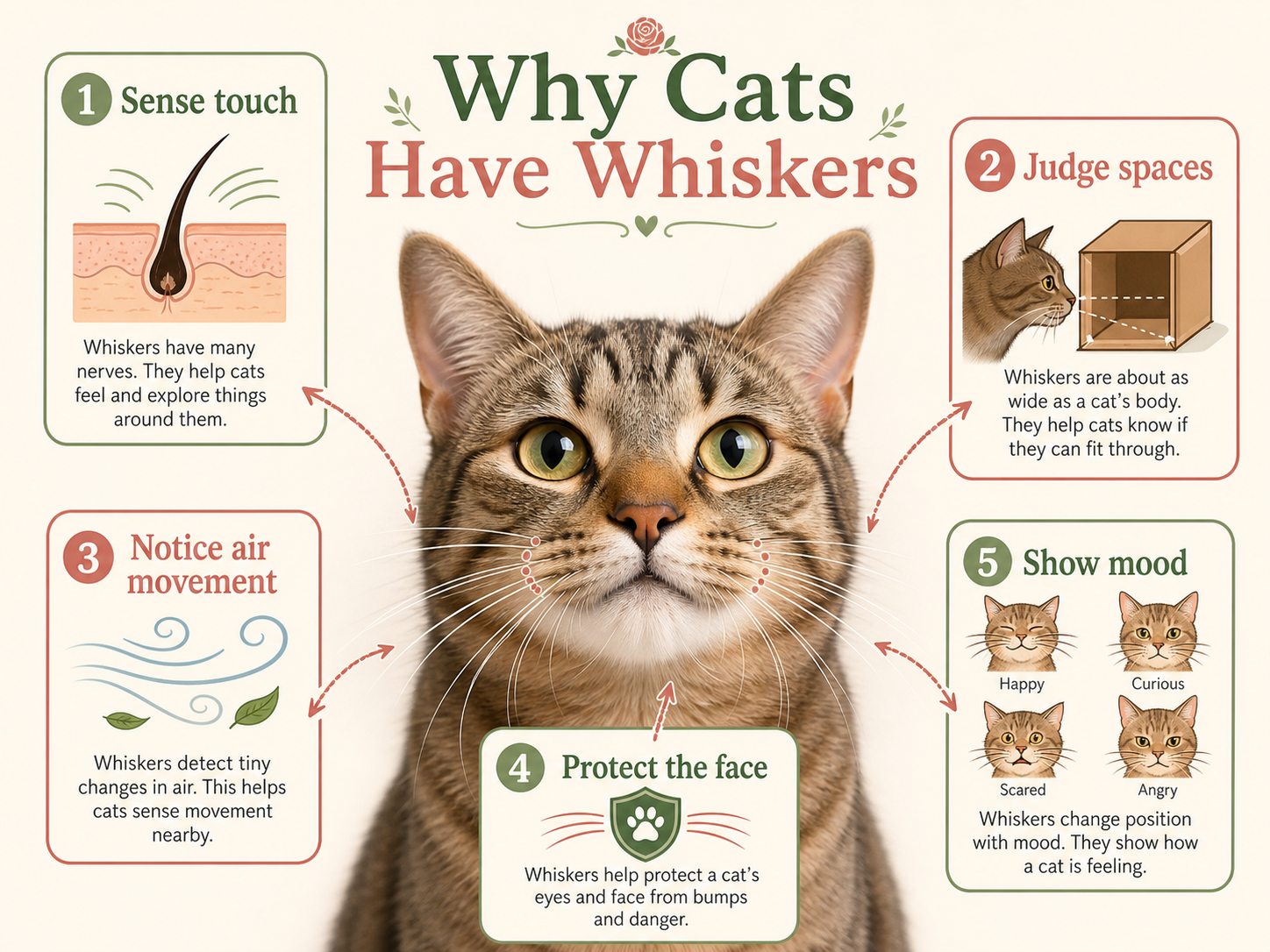 Why Cats Have Whiskers

1 Sense touch

Whiskers have many nerves. They help cats feel and explore things around them.

2 Judge spaces

Whiskers are about as wide as a cat's body. They help cats know if they can fit through.

3 Notice air movement

Whiskers detect tiny changes in air. This helps cats sense movement nearby.

4 Protect the face

Whiskers help protect a cat's eyes and face from bumps and danger.

5 Show mood

Happy

Curious

Scared

Angry

Whiskers change position with mood. They show how a cat is feeling.